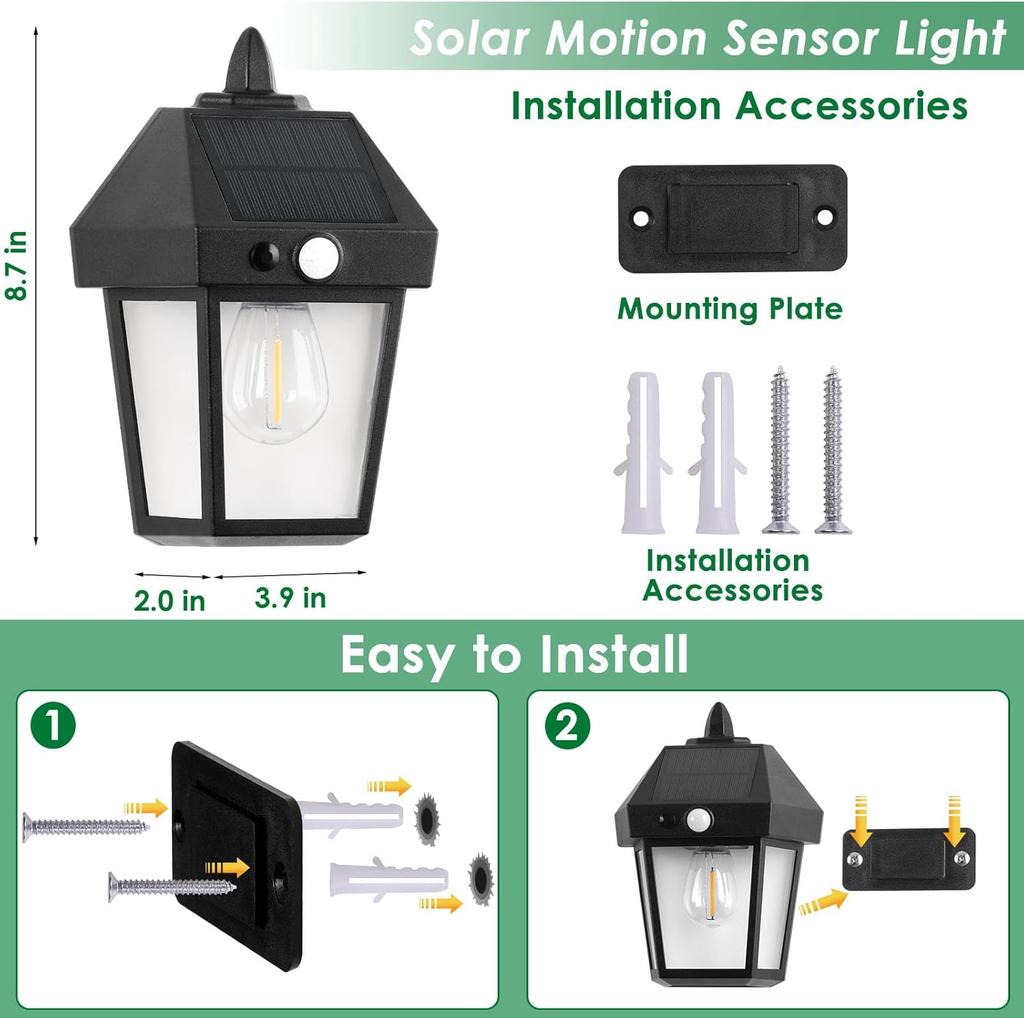 Solar Motion Sensor Light

Installation Accessories

8.7 in

Mounting Plate

Installation Accessories

2.0 in

3.9 in

Easy to Install

1

2