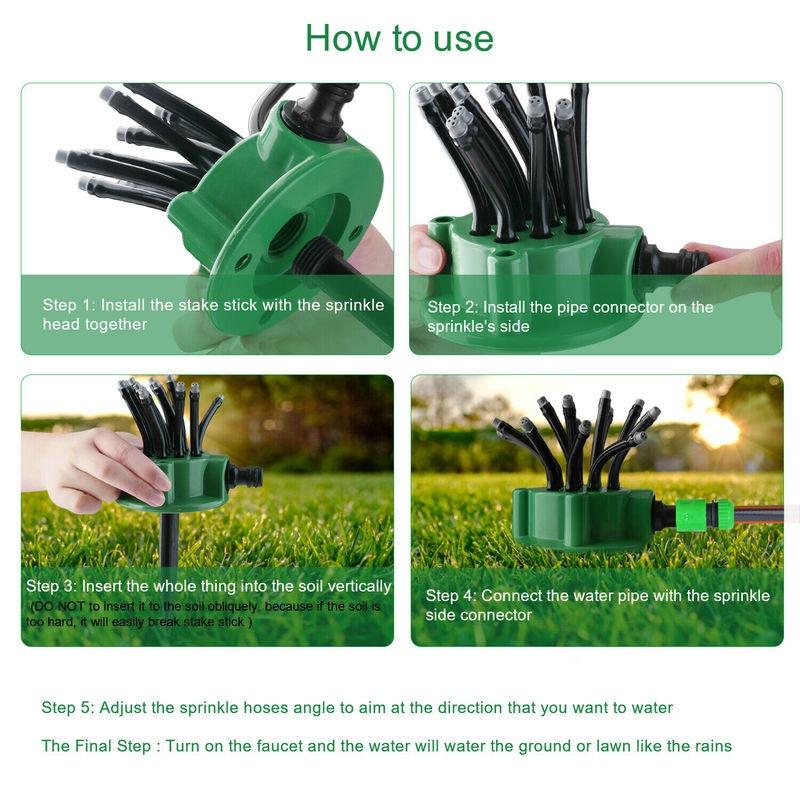 How to use

Step 1: Install the stake stick with the sprinkle head together

Step 2: Install the pipe connector on the sprinkle's side

Step 3: Insert the whole thing into the soil vertically (DO NOT to insert it to the soil obliquely, because if the soil is too hard, it will easily break stake stick )

Step 4: Connect the water pipe with the sprinkle side connector

Step 5: Adjust the sprinkle hoses angle to aim at the direction that you want to water

The Final Step : Turn on the faucet and the water will water the ground or lawn like the rains