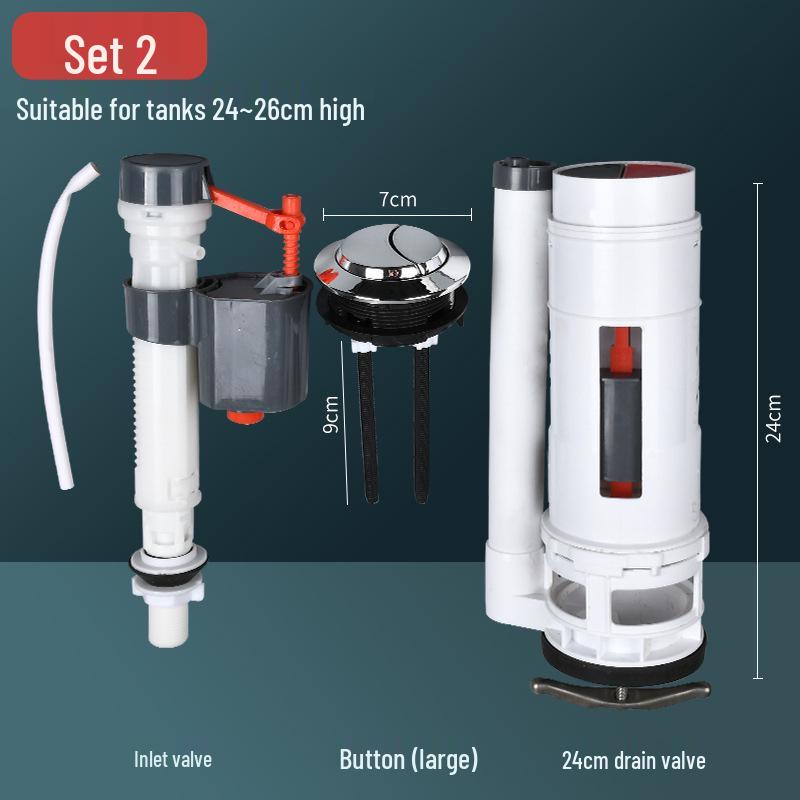 Set 2

Suitable for tanks 24~26cm high

7cm

9cm

24cm

Inlet valve

Button (large)

24cm drain valve