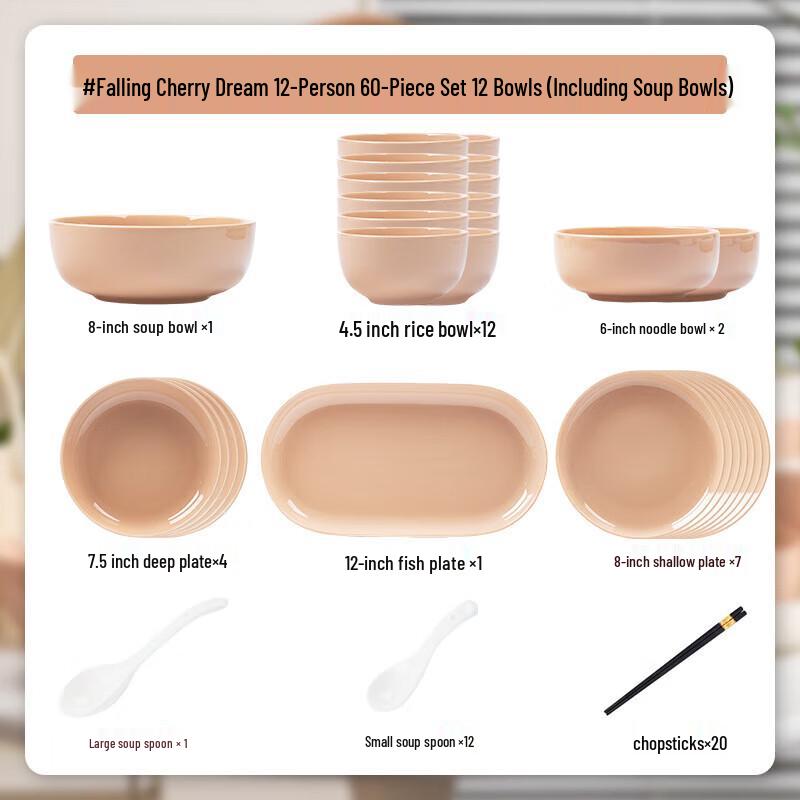 #Falling Cherry Dream 12-Person 60-Piece Set 12 Bowls (Including Soup Bowls)

8-inch soup bowl ×1

4.5 inch rice bowl×12

6-inch noodle bowl × 2

7.5 inch deep plate×4

12-inch fish plate ×1

8-inch shallow plate ×7

Large soup spoon × 1

Small soup spoon ×12

chopsticks×20