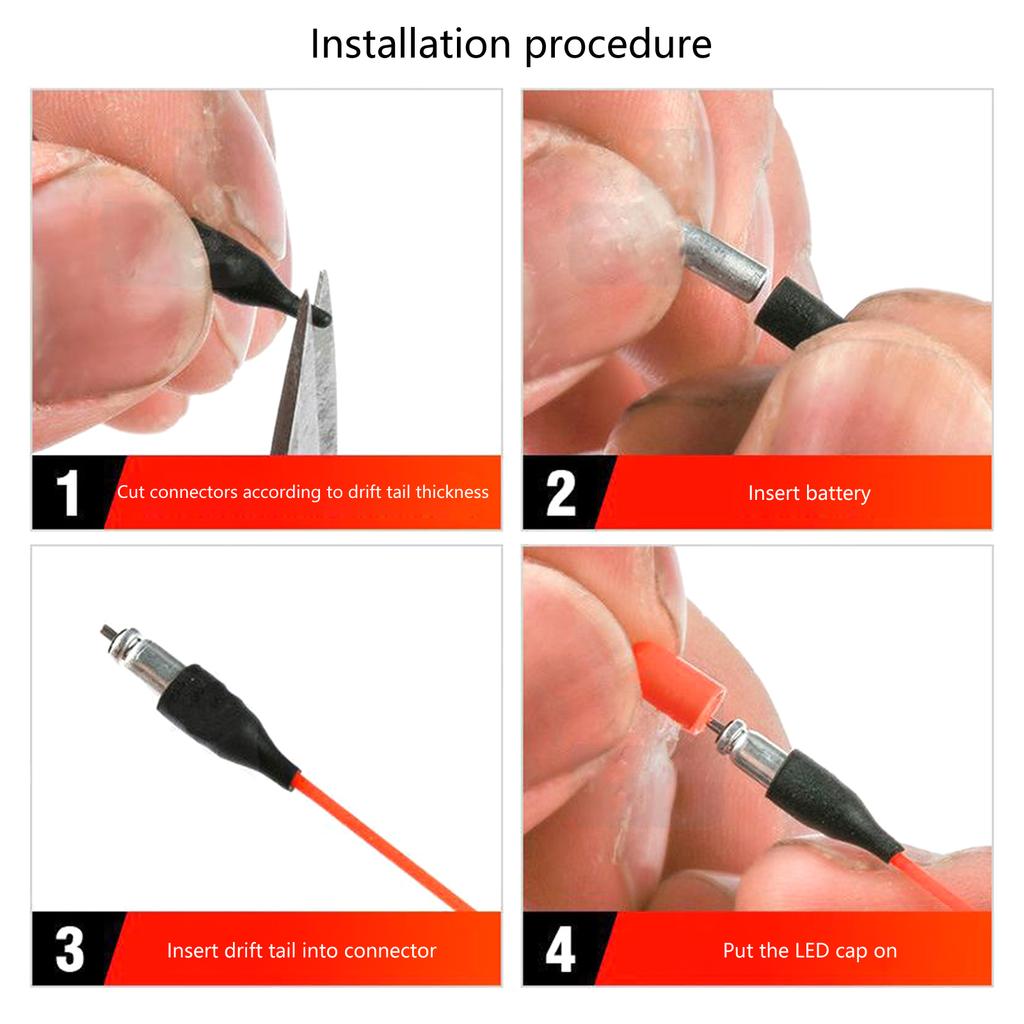 Installation procedure

1 Cut connectors according to drift tail thickness

2 Insert battery

3 Insert drift tail into connector

4 Put the LED cap on