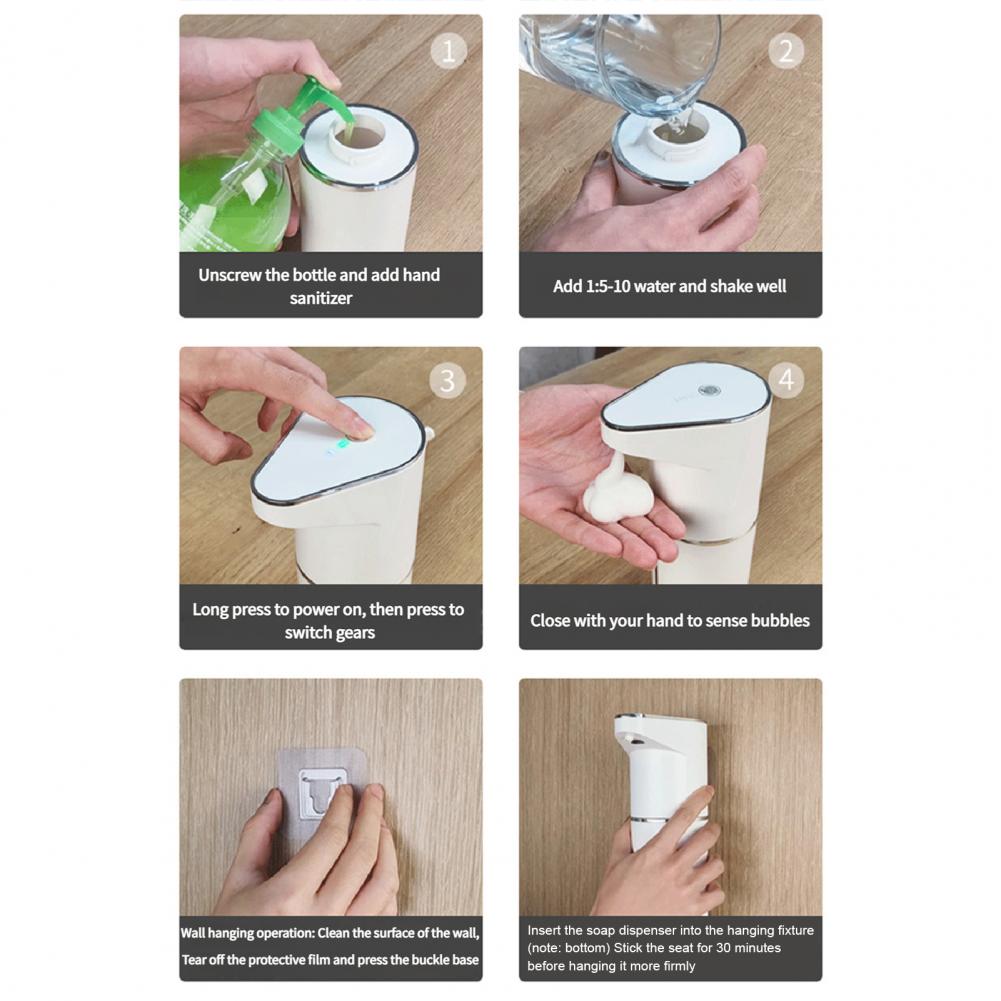 1

Unscrew the bottle and add hand sanitizer

2

Add 1:5-10 water and shake well

3

Long press to power on, then press to switch gears

4

Close with your hand to sense bubbles

Wall hanging operation: Clean the surface of the wall, Tear off the protective film and press the buckle base

Insert the soap dispenser into the hanging fixture (note: bottom) Stick the seat for 30 minutes before hanging it more firmly