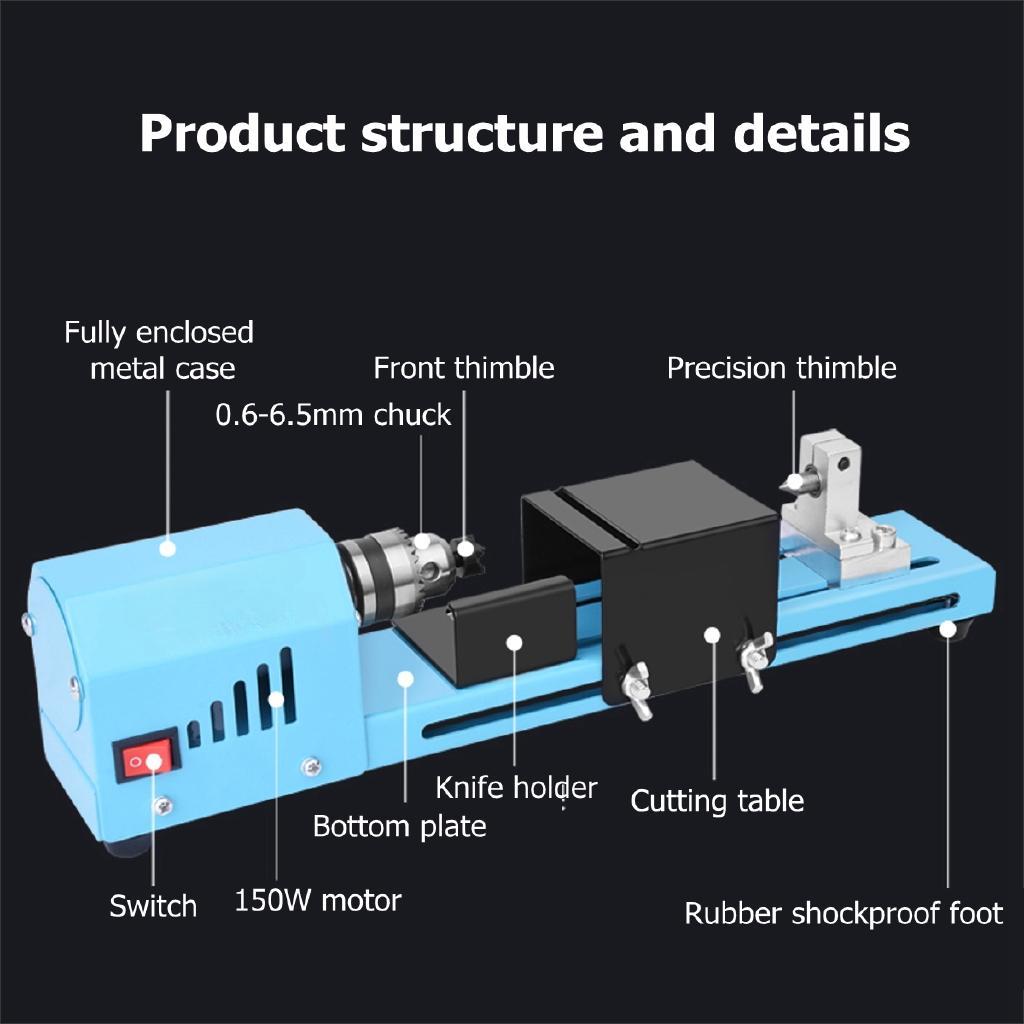 Product structure and details

Fully enclosed metal case

Front thimble

Precision thimble

0.6-6.5mm chuck

Knife holder

Cutting table

Bottom plate

Switch

150W motor

Rubber shockproof foot