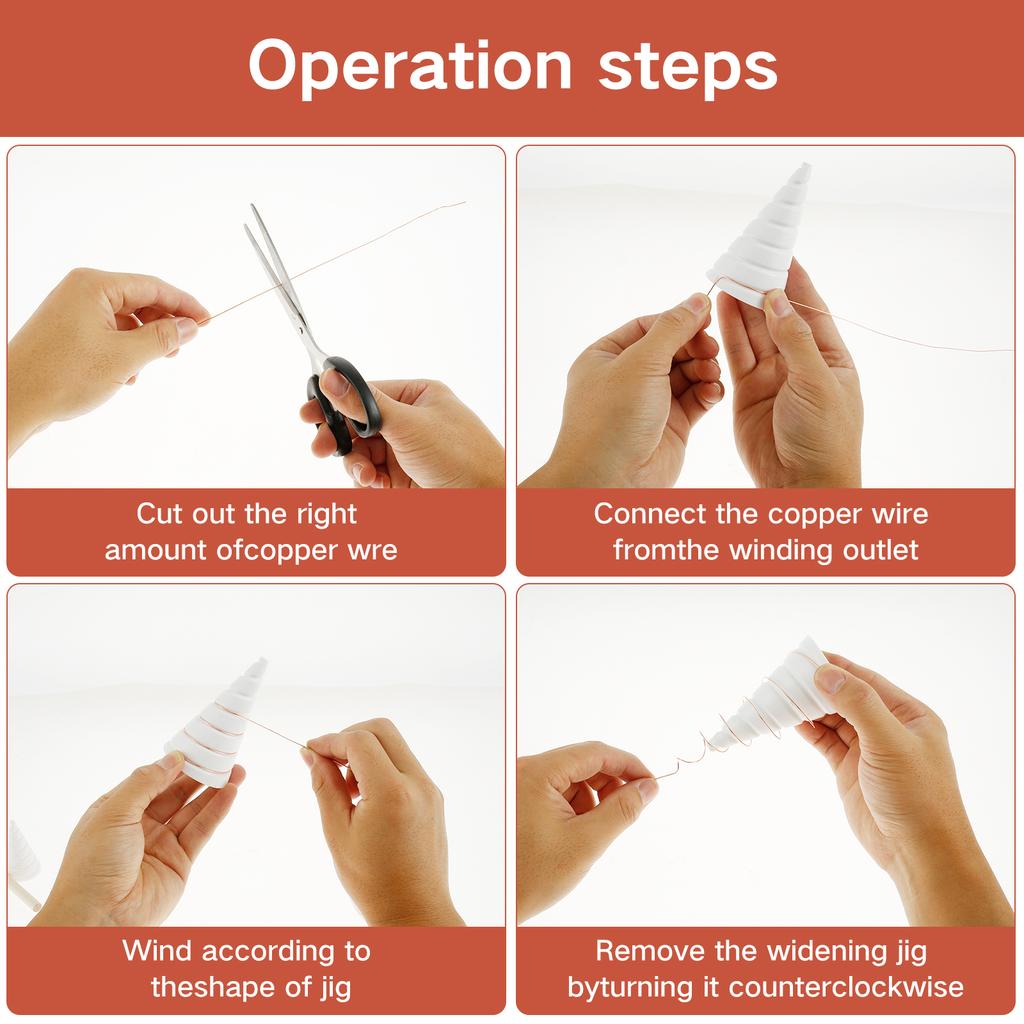 Operation steps

Cut out the right amount ofcopper wre

Connect the copper wire fromthe winding outlet

Wind according to theshape of jig

Remove the widening jig byturning it counterclockwise