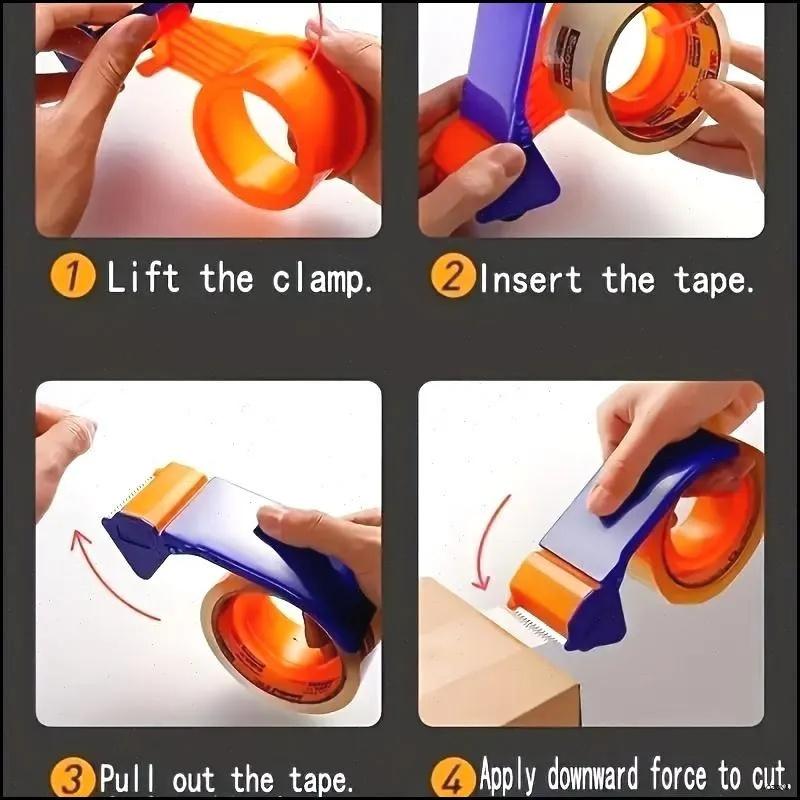 1 Lift the clamp.

2 Insert the tape.

3 Pull out the tape.

4 Apply downward force to cut.