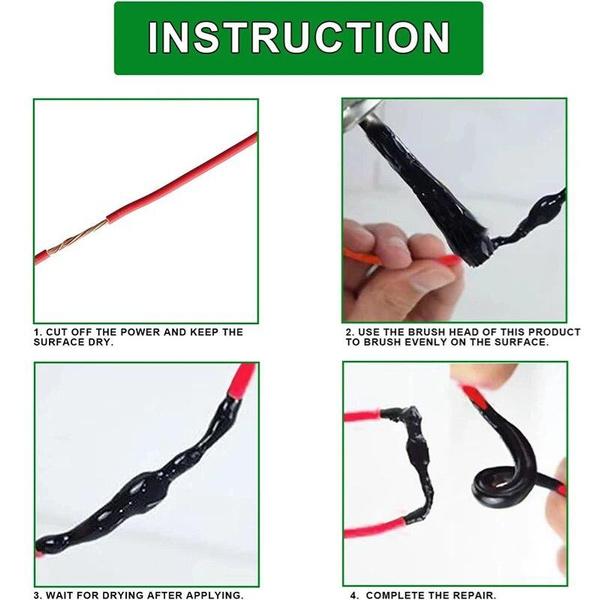 INSTRUCTION

1. CUT OFF THE POWER AND KEEP THE SURFACE DRY.

2. USE THE BRUSH HEAD OF THIS PRODUCT TO BRUSH EVENLY ON THE SURFACE.

3. WAIT FOR DRYING AFTER APPLYING.

4. COMPLETE THE REPAIR.