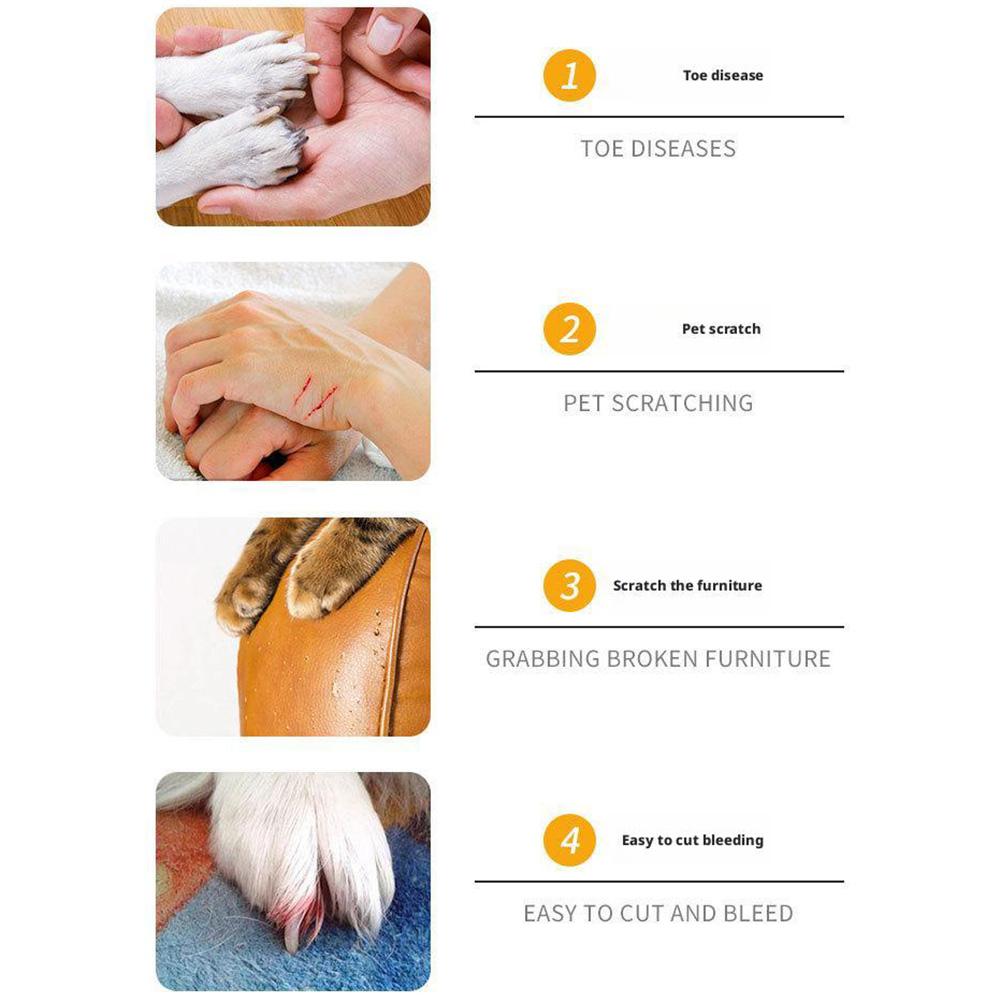 1 Toe disease

TOE DISEASES

2 Pet scratch

PET SCRATCHING

3 Scratch the furniture

GRABBING BROKEN FURNITURE

4 Easy to cut bleeding

EASY TO CUT AND BLEED