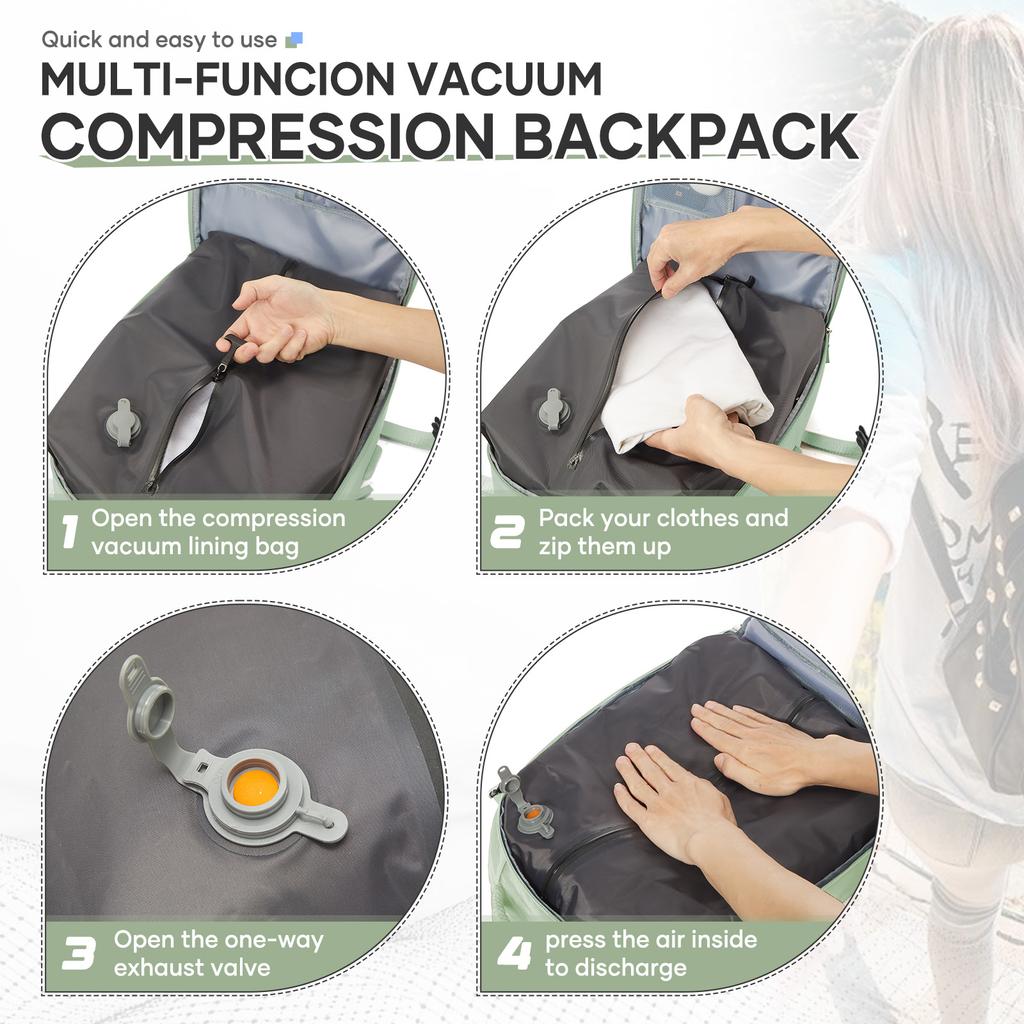 Quick and easy to use

MULTI-FUNCION VACUUM
COMPRESSION BACKPACK

1 Open the compression vacuum lining bag

2 Pack your clothes and zip them up

3 Open the one-way exhaust valve

4 press the air inside to discharge