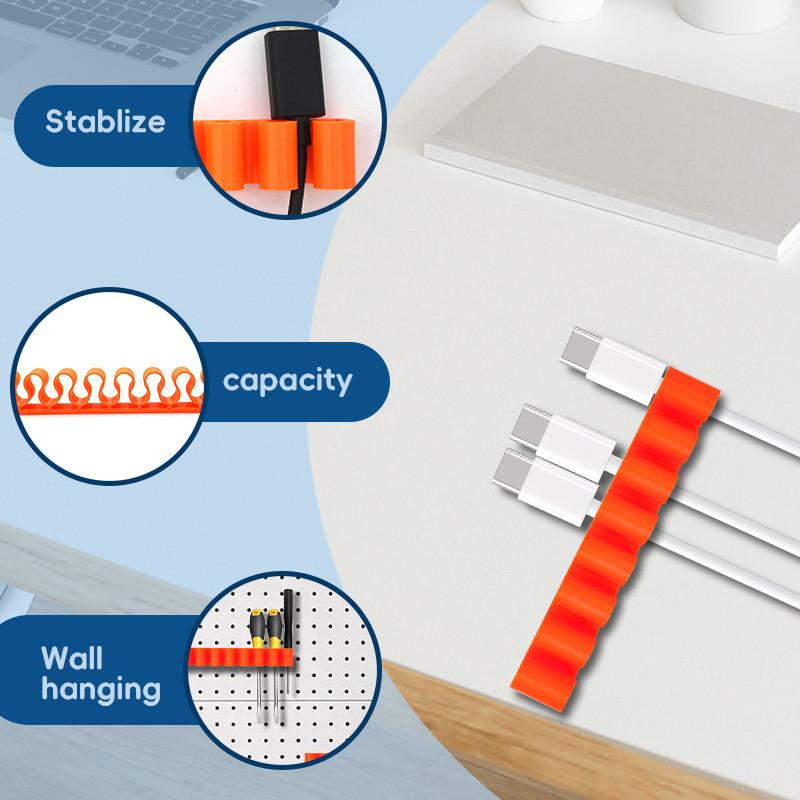 Stablize

capacity

Wall hanging