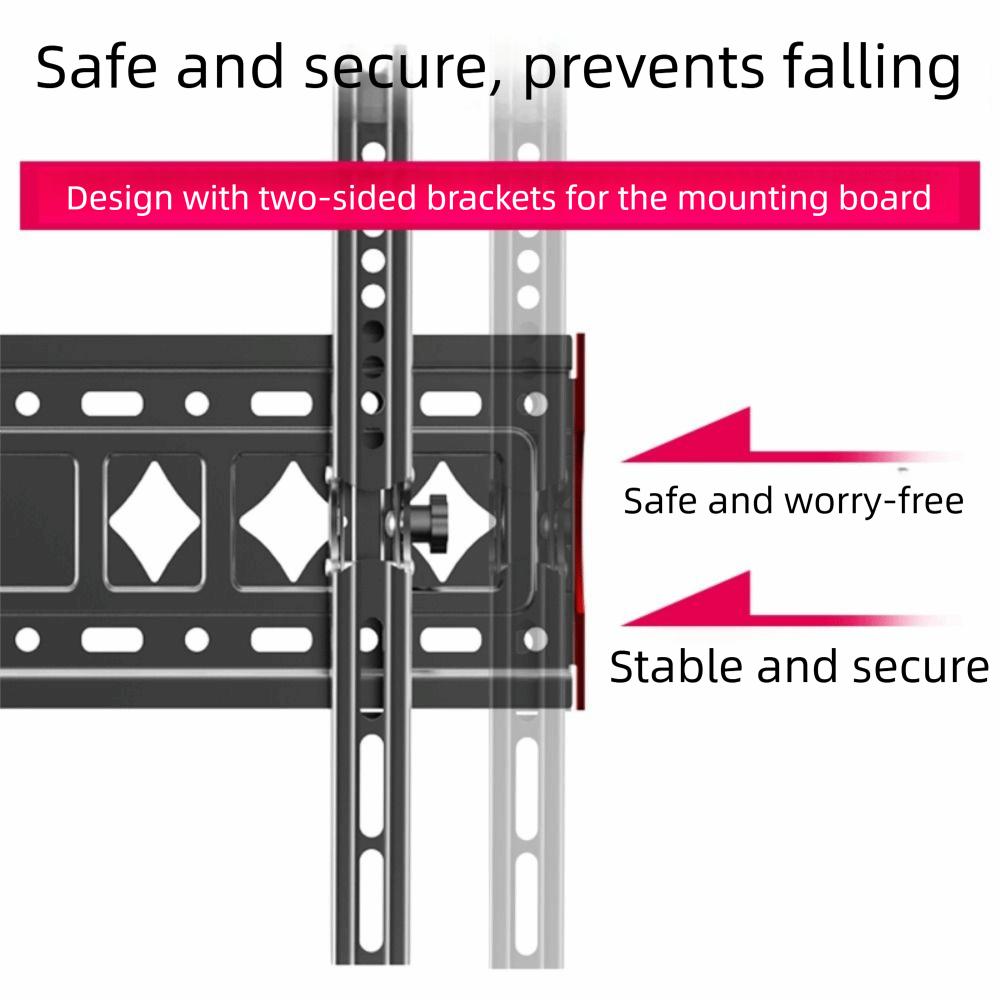 Safe and secure, prevents falling

Design with two-sided brackets for the mounting board

Safe and worry-free

Stable and secure