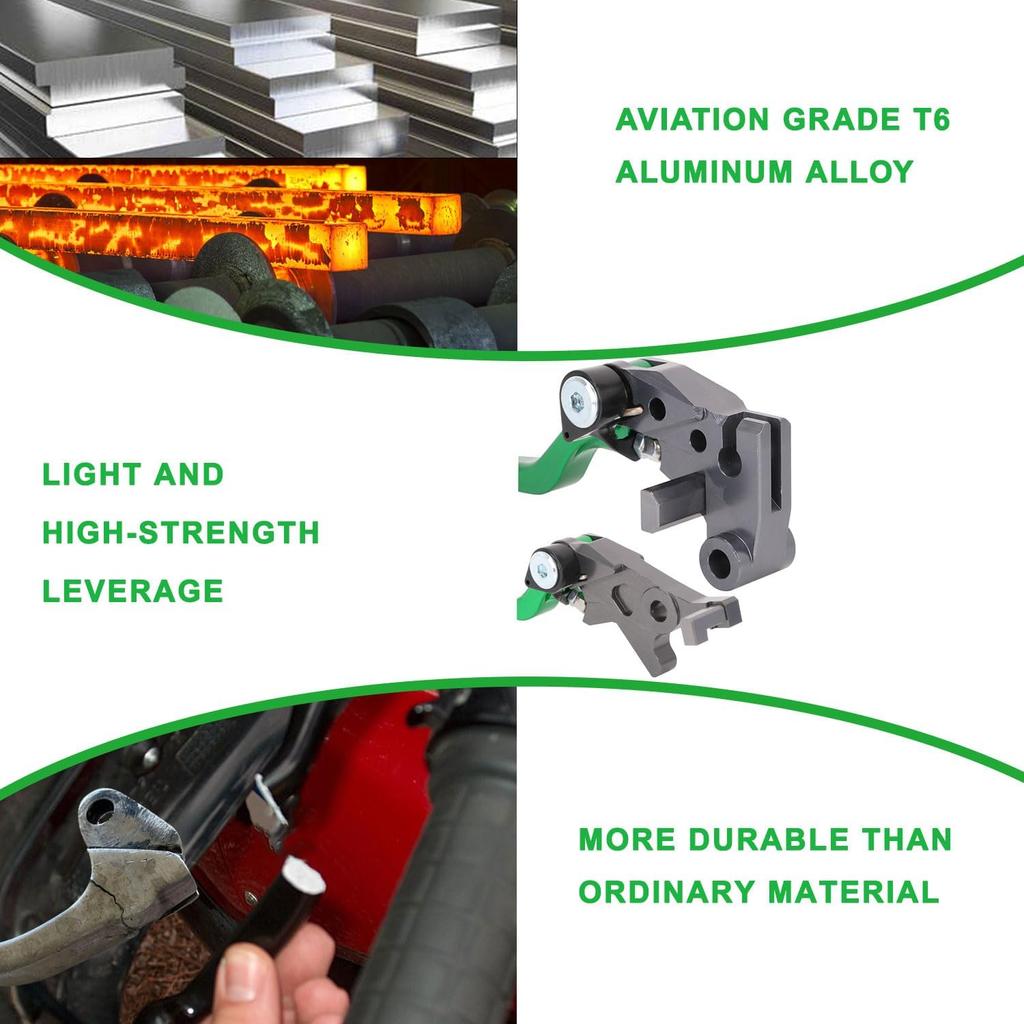 AVIATION GRADE T6 ALUMINUM ALLOY

LIGHT AND HIGH-STRENGTH LEVERAGE

MORE DURABLE THAN ORDINARY MATERIAL