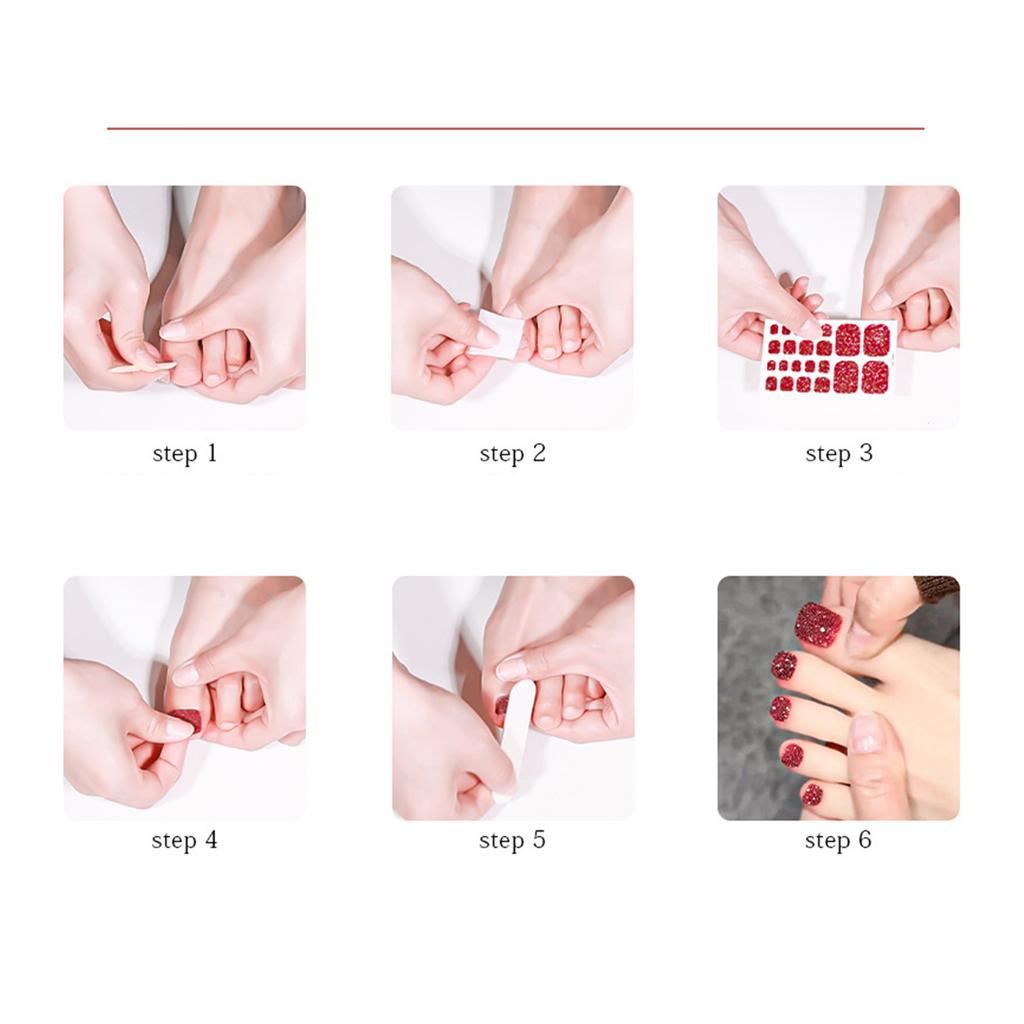 step 1

step 2

step 3

step 4

step 5

step 6