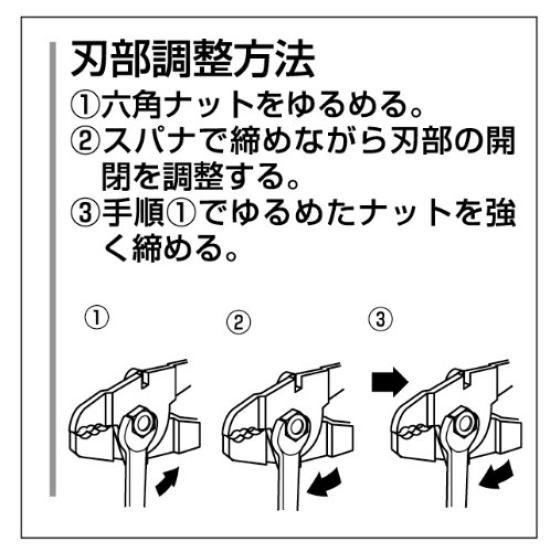 刃部調整方法

①六角ナットをゆるめる。

②スパナで締めながら刃部の開閉を調整する。

③手順①でゆるめたナットを強く締める。

①

②

③