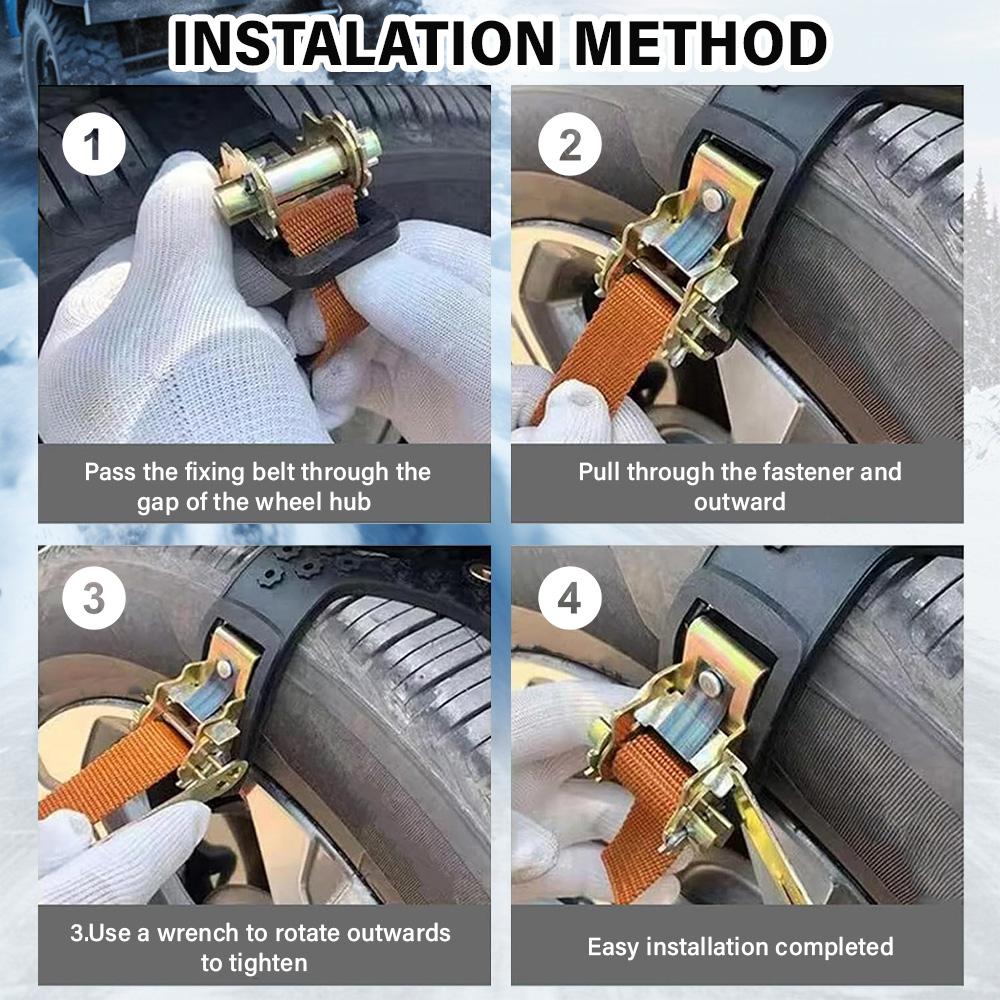 INSTALATION METHOD

1

Pass the fixing belt through the gap of the wheel hub

2

Pull through the fastener and outward

3

3.Use a wrench to rotate outwards to tighten

4

Easy installation completed