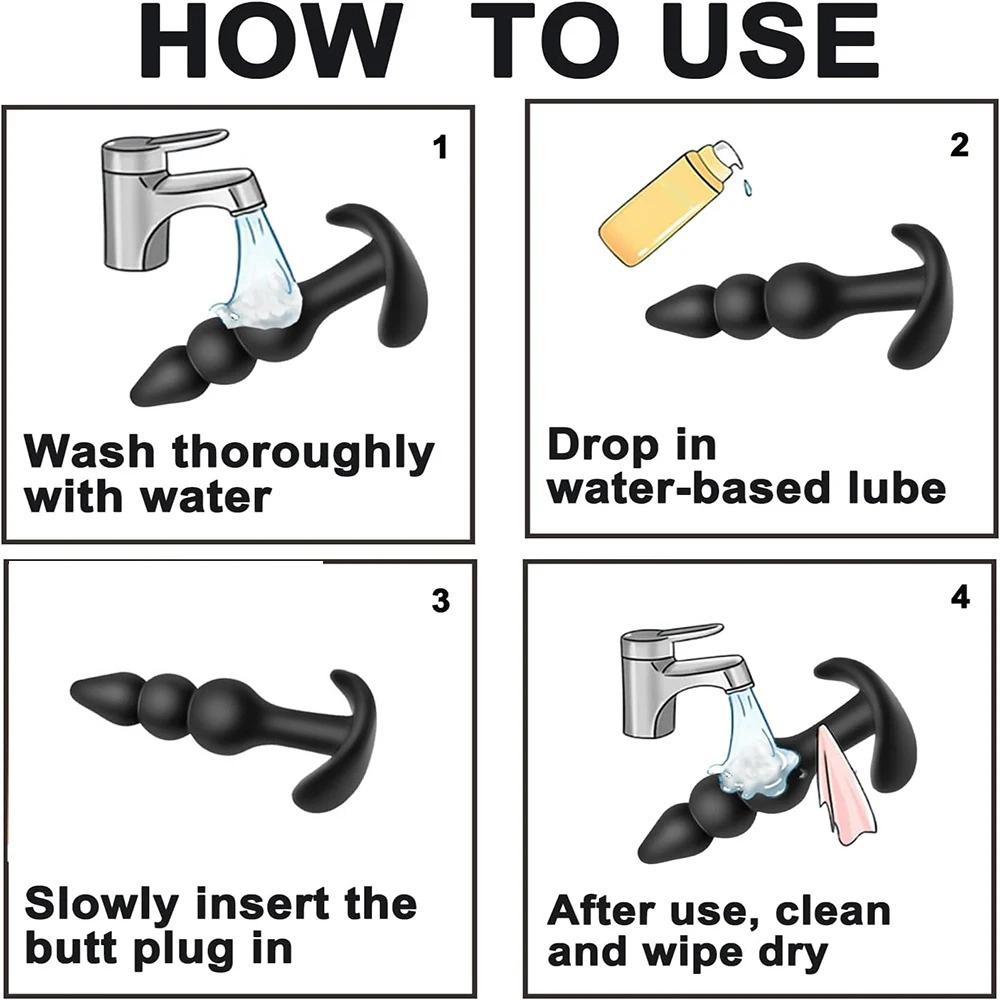 HOW TO USE

1

Wash thoroughly with water

2

Drop in water-based lube

3

Slowly insert the butt plug in

4

After use, clean and wipe dry