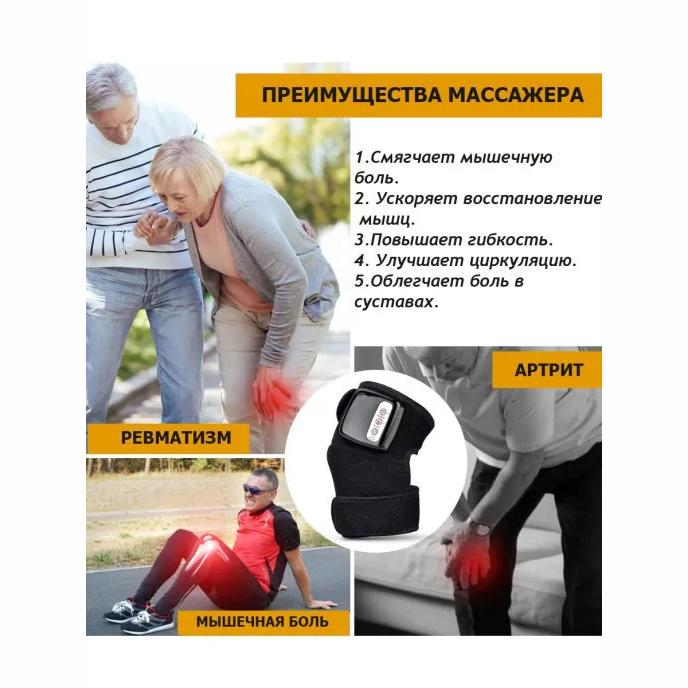 ПРЕИМУЩЕСТВА МАССАЖЕРА

1.Смягчает мышечную боль.
2. Ускоряет восстановление мышц.
3.Повышает гибкость.
4. Улучшает циркуляцию.
5.Облегчает боль в суставах.

АРТРИТ

РЕВМАТИЗМ

МЫШЕЧНАЯ БОЛЬ