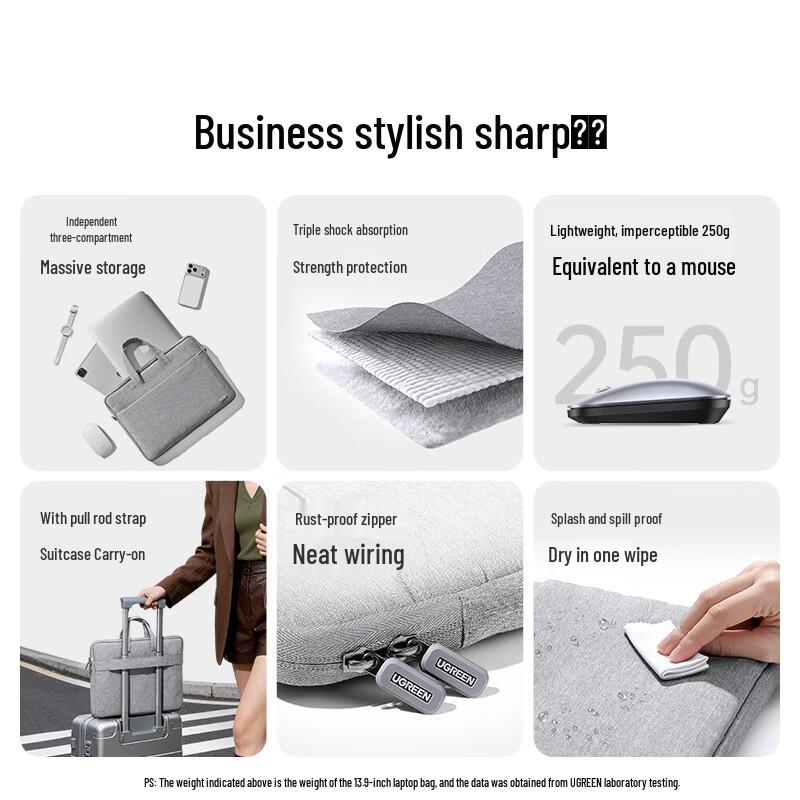 Business stylish sharp??

Independent three-compartment

Massive storage

Triple shock absorption

Strength protection

Lightweight, imperceptible 250g

Equivalent to a mouse

250g

With pull rod strap

Suitcase Carry-on

Rust-proof zipper

Neat wiring

UGREEN

UGREEN

Splash and spill proof

Dry in one wipe

PS: The weight indicated above is the weight of the 13.9-inch laptop bag, and the data was obtained from UGREEN laboratory testing.