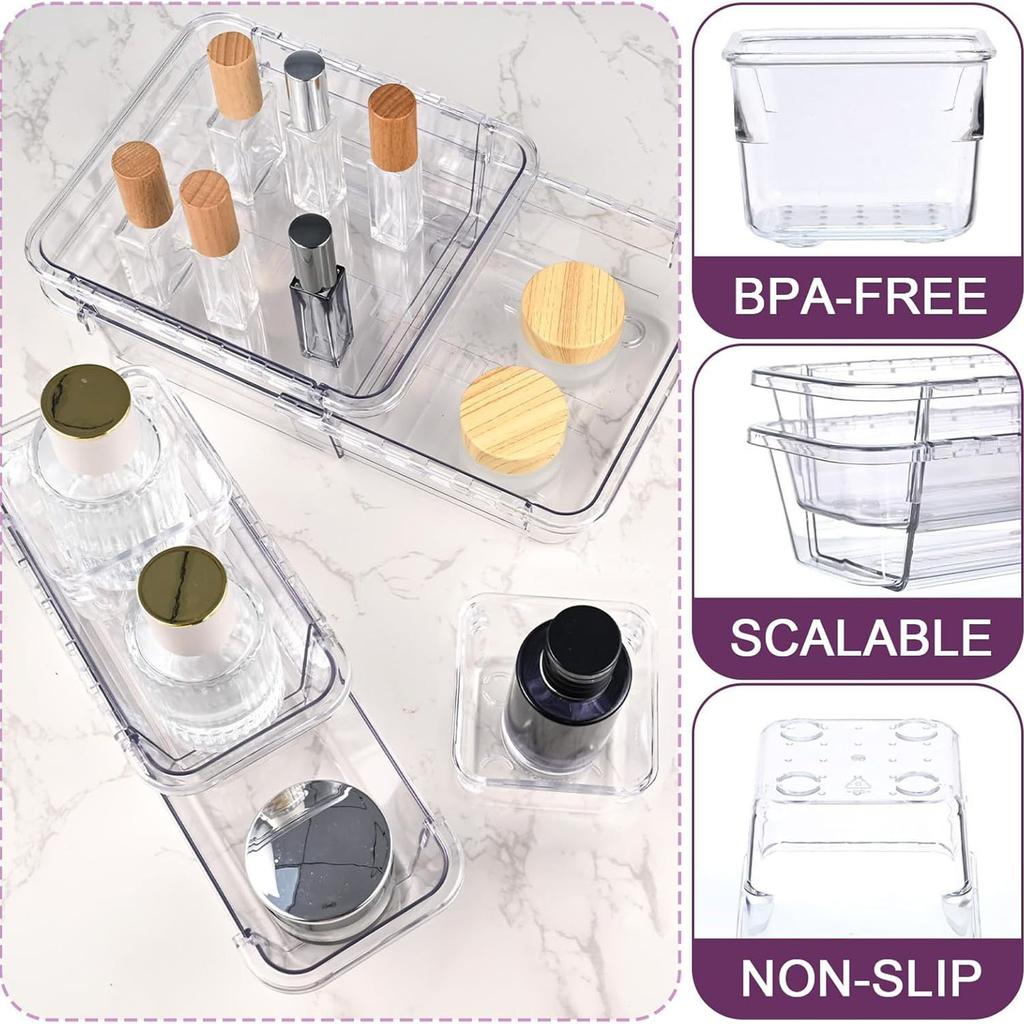 BPA-FREE

SCALABLE

NON-SLIP