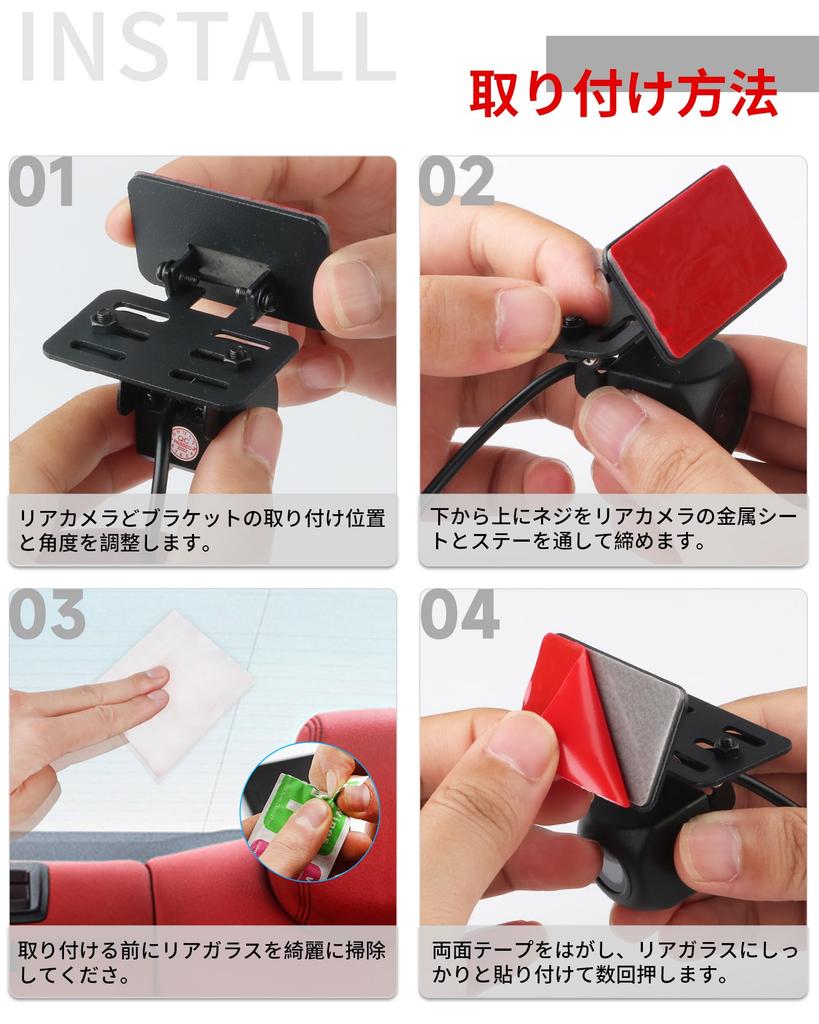 INSTALL

取り付け方法

01

リアカメラどブラケットの取り付け位置と角度を調整します。

02

下から上にネジをリアカメラの金属シートとステーを通して締めます。

03

取り付ける前にリアガラスを綺麗に掃除してくださ。

04

両面テープをはがし、リアガラスにしっかりと貼り付けて数回押します。