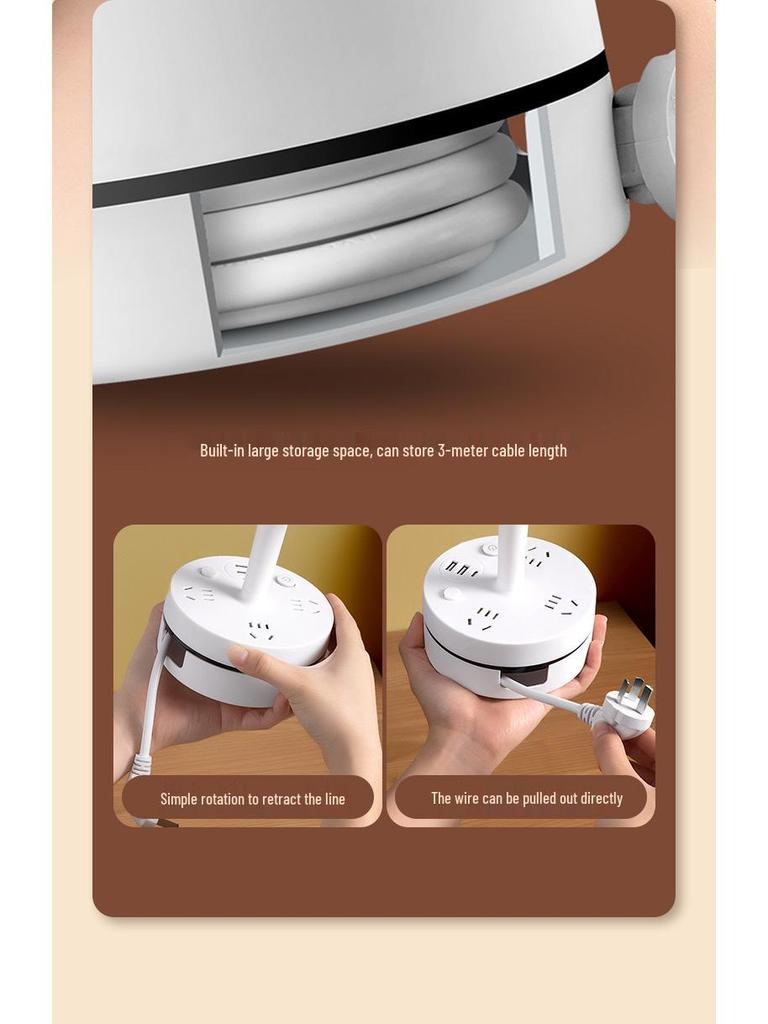 Built-in large storage space, can store 3-meter cable length

Simple rotation to retract the line

The wire can be pulled out directly