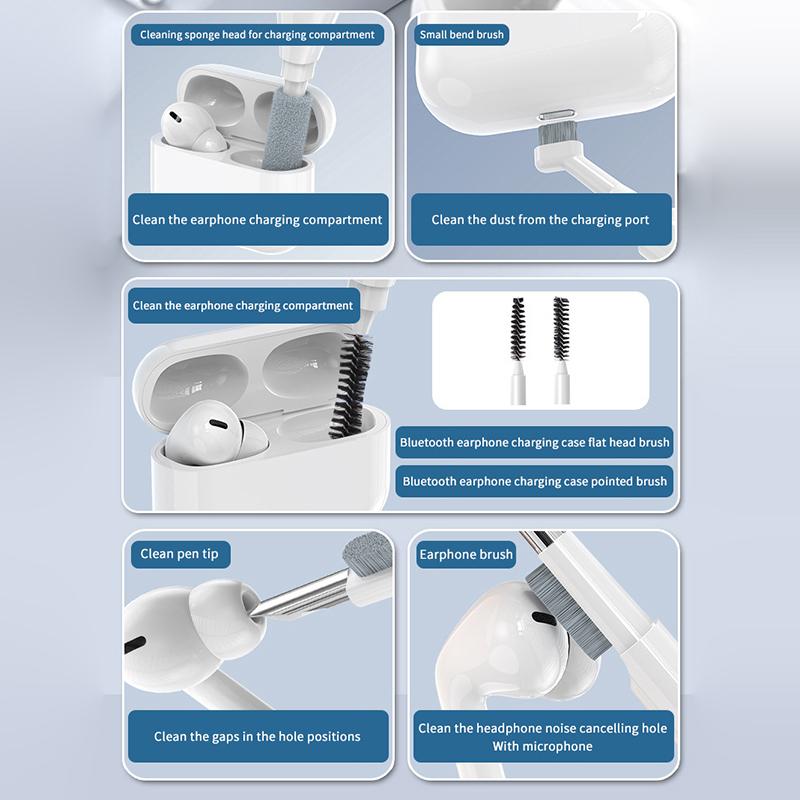 Cleaning sponge head for charging compartment

Clean the earphone charging compartment

Small bend brush

Clean the dust from the charging port

Clean the earphone charging compartment

Bluetooth earphone charging case flat head brush

Bluetooth earphone charging case pointed brush

Clean pen tip

Clean the gaps in the hole positions

Earphone brush

Clean the headphone noise cancelling hole With microphone