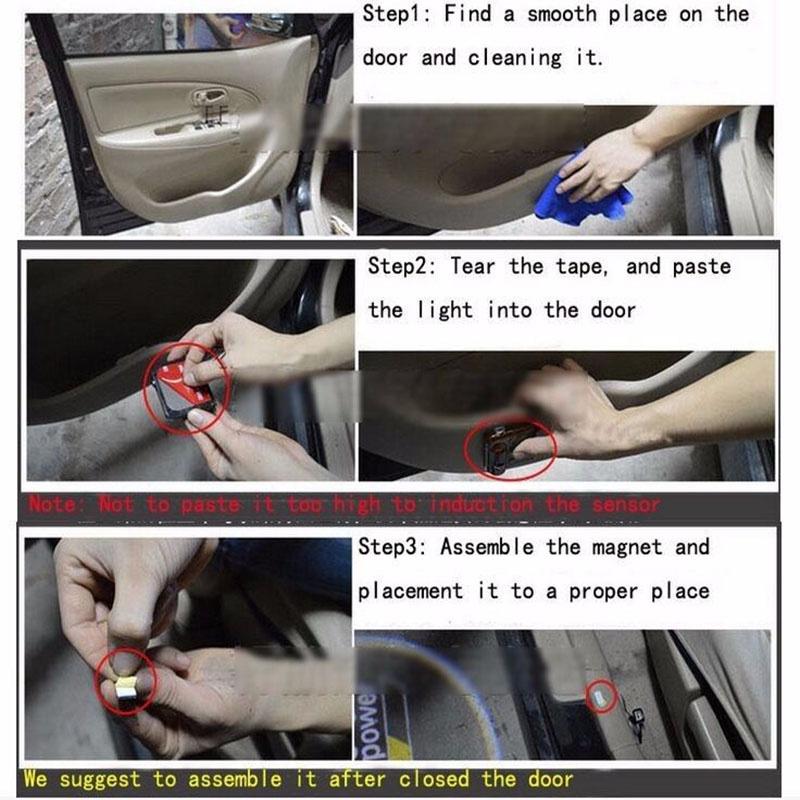 Step1: Find a smooth place on the door and cleaning it.

Step2: Tear the tape, and paste the light into the door

Note: Not to paste it too high to induction the sensor

Step3: Assemble the magnet and placement it to a proper place

powe

We suggest to assemble it after closed the door