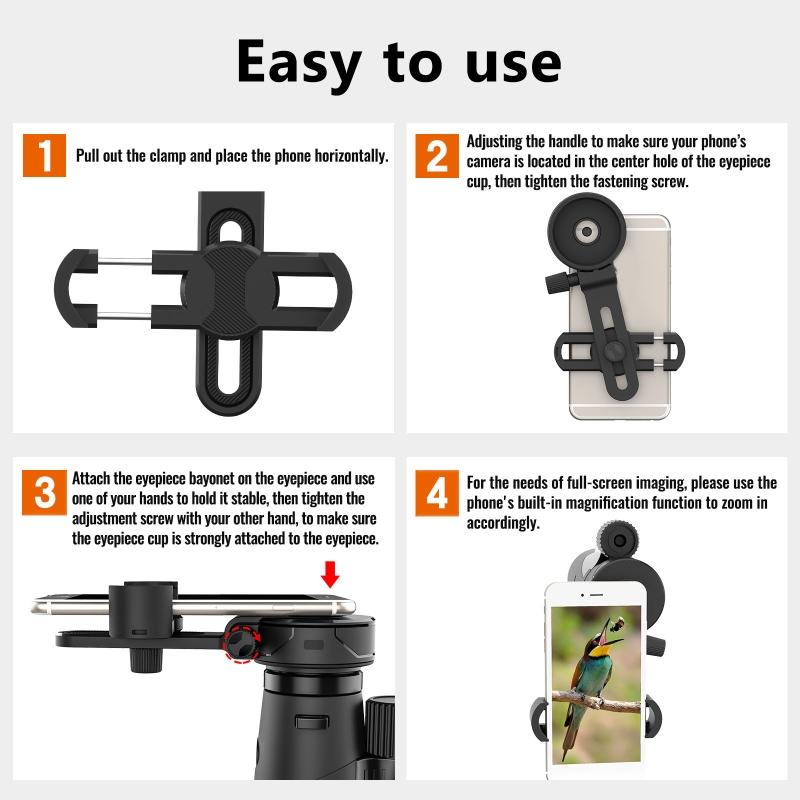 Easy to use

1 Pull out the clamp and place the phone horizontally.

2 Adjusting the handle to make sure your phone's camera is located in the center hole of the eyepiece cup, then tighten the fastening screw.

3 Attach the eyepiece bayonet on the eyepiece and use one of your hands to hold it stable, then tighten the adjustment screw with your other hand, to make sure the eyepiece cup is strongly attached to the eyepiece.

4 For the needs of full-screen imaging, please use the phone's built-in magnification function to zoom in accordingly.