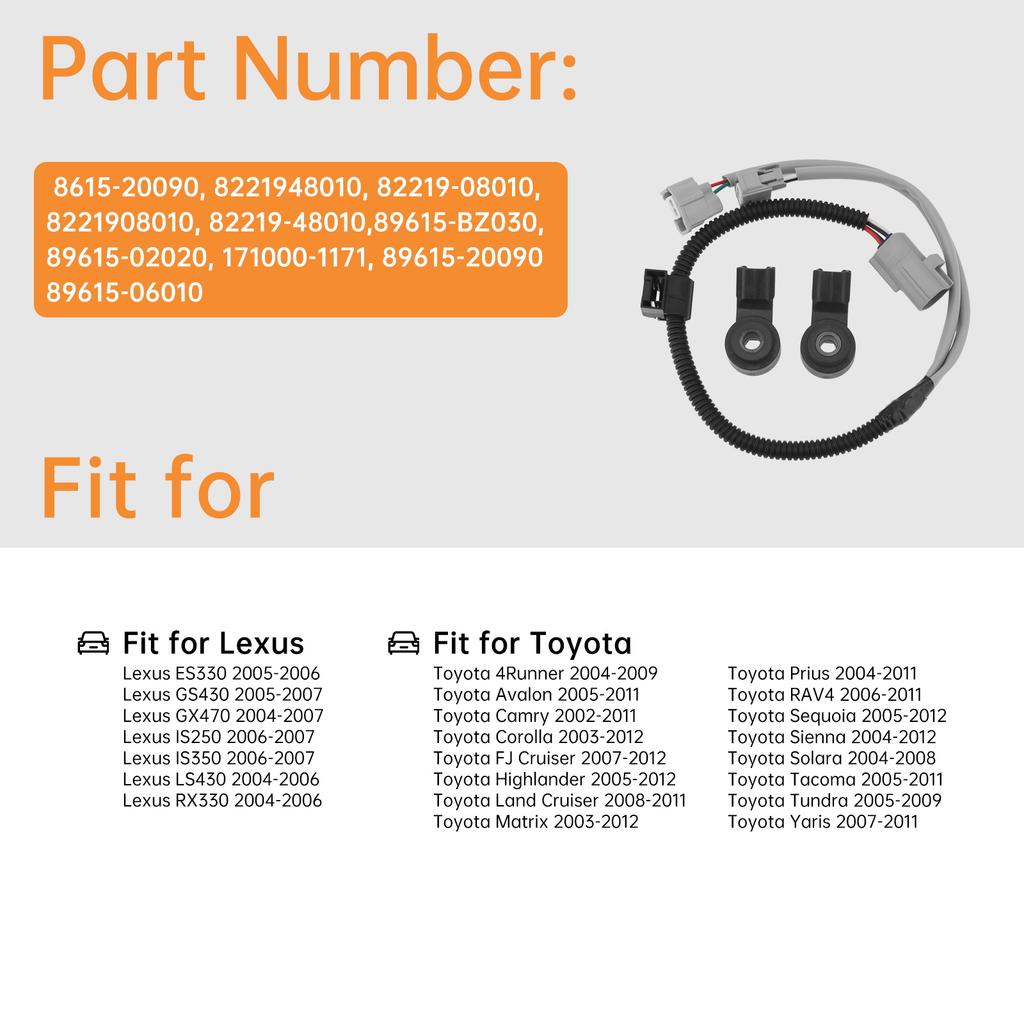 Part Number:

8615-20090, 8221948010, 82219-08010, 8221908010, 82219-48010,89615-BZ030, 89615-02020, 171000-1171, 89615-20090 89615-06010

Fit for

Fit for Lexus
Lexus ES330 2005-2006
Lexus GS430 2005-2007
Lexus GX470 2004-2007
Lexus IS250 2006-2007
Lexus IS350 2006-2007
Lexus LS430 2004-2006
Lexus RX330 2004-2006

Fit for Toyota
Toyota 4Runner 2004-2009
Toyota Avalon 2005-2011
Toyota Camry 2002-2011
Toyota Corolla 2003-2012
Toyota FJ Cruiser 2007-2012
Toyota Highlander 2005-2012
Toyota Land Cruiser 2008-2011
Toyota Matrix 2003-2012

Toyota Prius 2004-2011
Toyota RAV4 2006-2011
Toyota Sequoia 2005-2012
Toyota Sienna 2004-2012
Toyota Solara 2004-2008
Toyota Tacoma 2005-2011
Toyota Tundra 2005-2009
Toyota Yaris 2007-2011