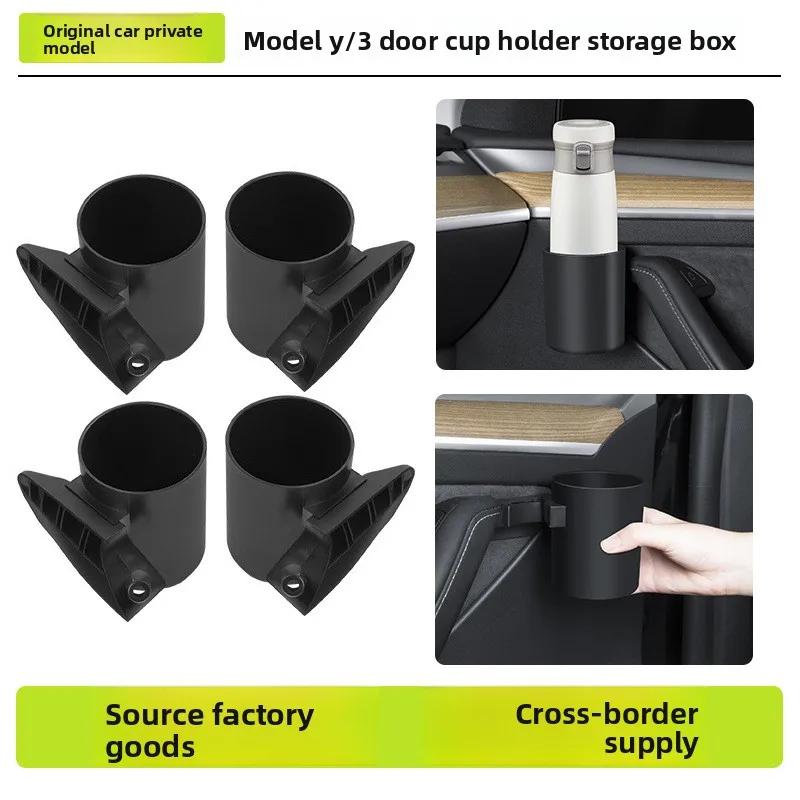 Original car private model

Model y/3 door cup holder storage box

Source factory goods

Cross-border supply