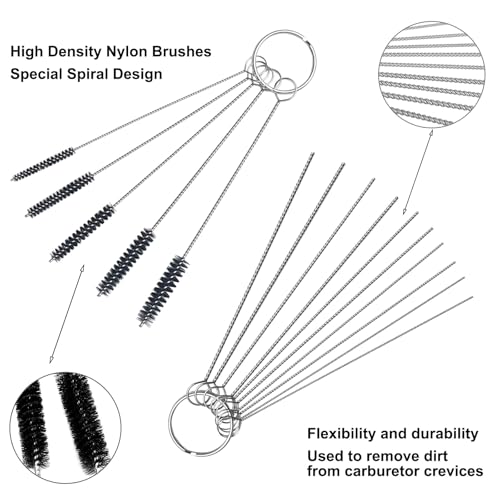 High Density Nylon Brushes
Special Spiral Design

Flexibility and durability
Used to remove dirt from carburetor crevices