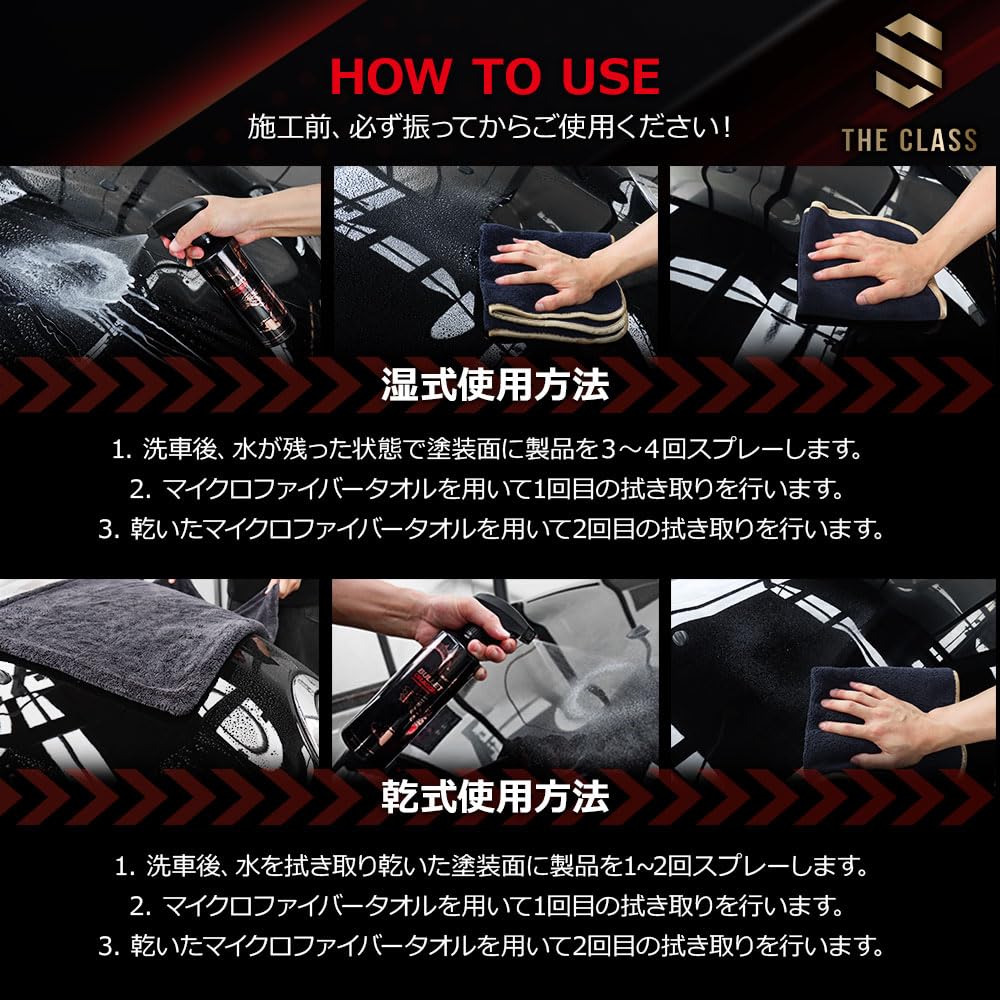 HOW TO USE
施工前、必ず振ってからご使用ください!

THE CLASS

湿式使用方法

1. 洗車後、水が残った状態で塗装面に製品を3～4回スプレーします。
2. マイクロファイバータオルを用いて1回目の拭き取りを行います。
3. 乾いたマイクロファイバータオルを用いて2回目の拭き取りを行います。

乾式使用方法

1. 洗車後、水を拭き取り乾いた塗装面に製品を1~2回スプレーします。
2. マイクロファイバータオルを用いて1回目の拭き取りを行います。
3. 乾いたマイクロファイバータオルを用いて2回目の拭き取りを行います。