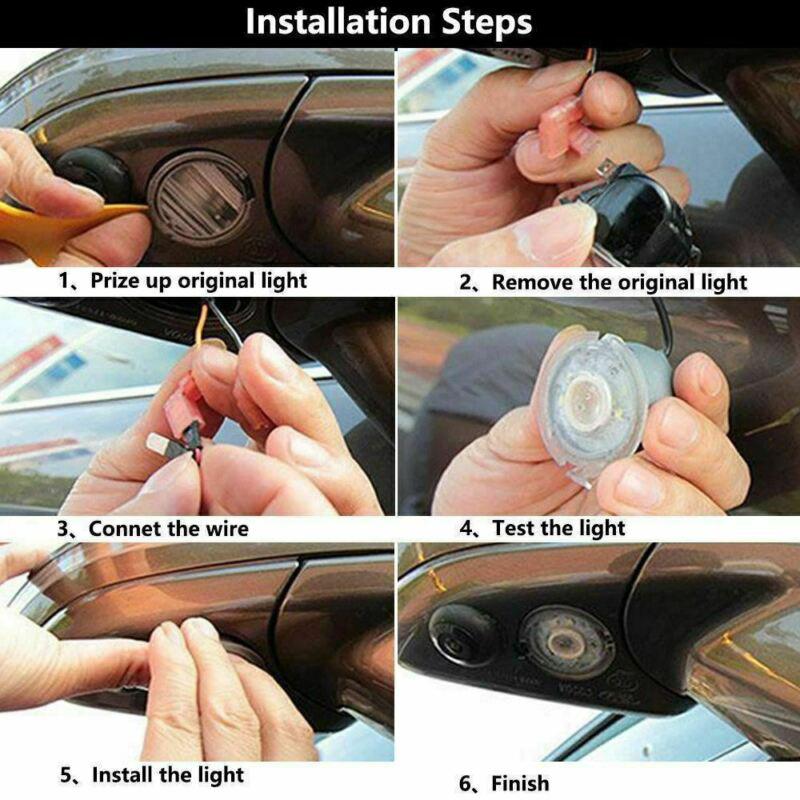 Installation Steps

1、Prize up original light

2、Remove the original light

3、Connet the wire

4、Test the light

5、Install the light

6、Finish