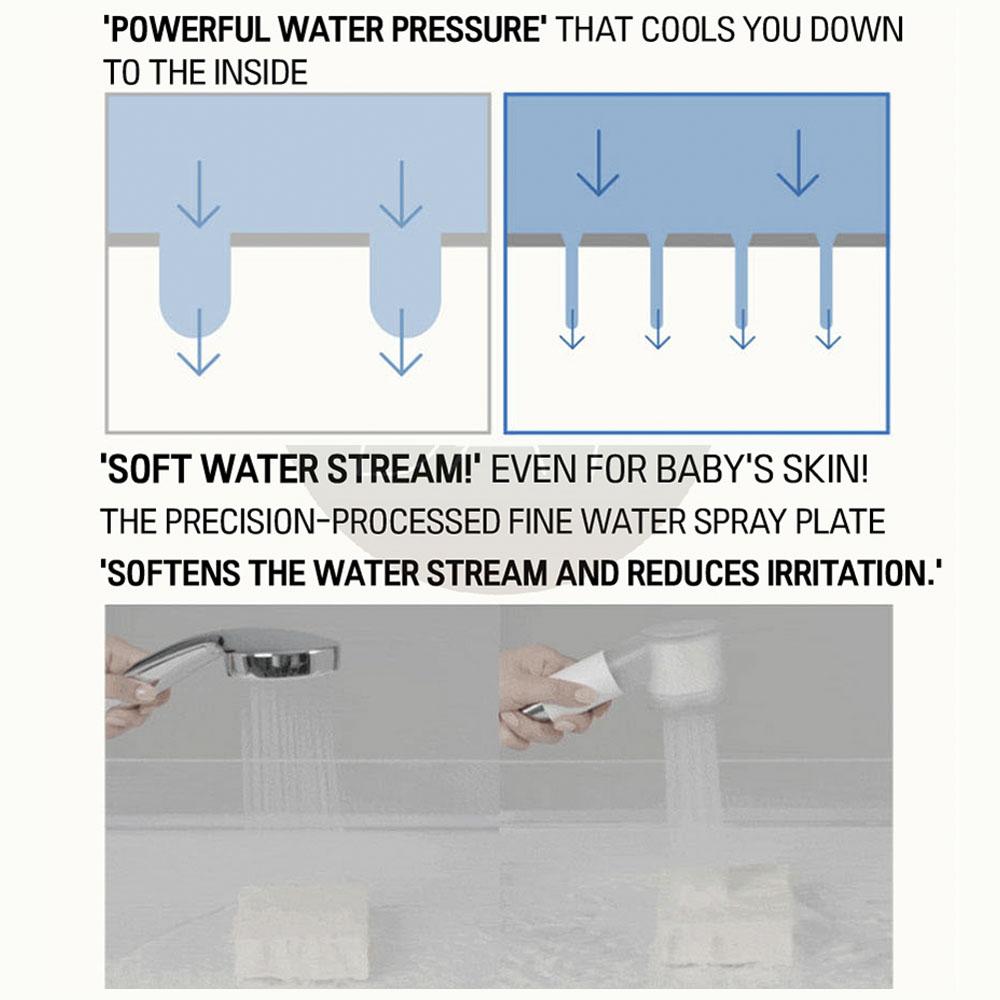 'POWERFUL WATER PRESSURE' THAT COOLS YOU DOWN TO THE INSIDE

'SOFT WATER STREAM!' EVEN FOR BABY'S SKIN!
THE PRECISION-PROCESSED FINE WATER SPRAY PLATE
'SOFTENS THE WATER STREAM AND REDUCES IRRITATION.'