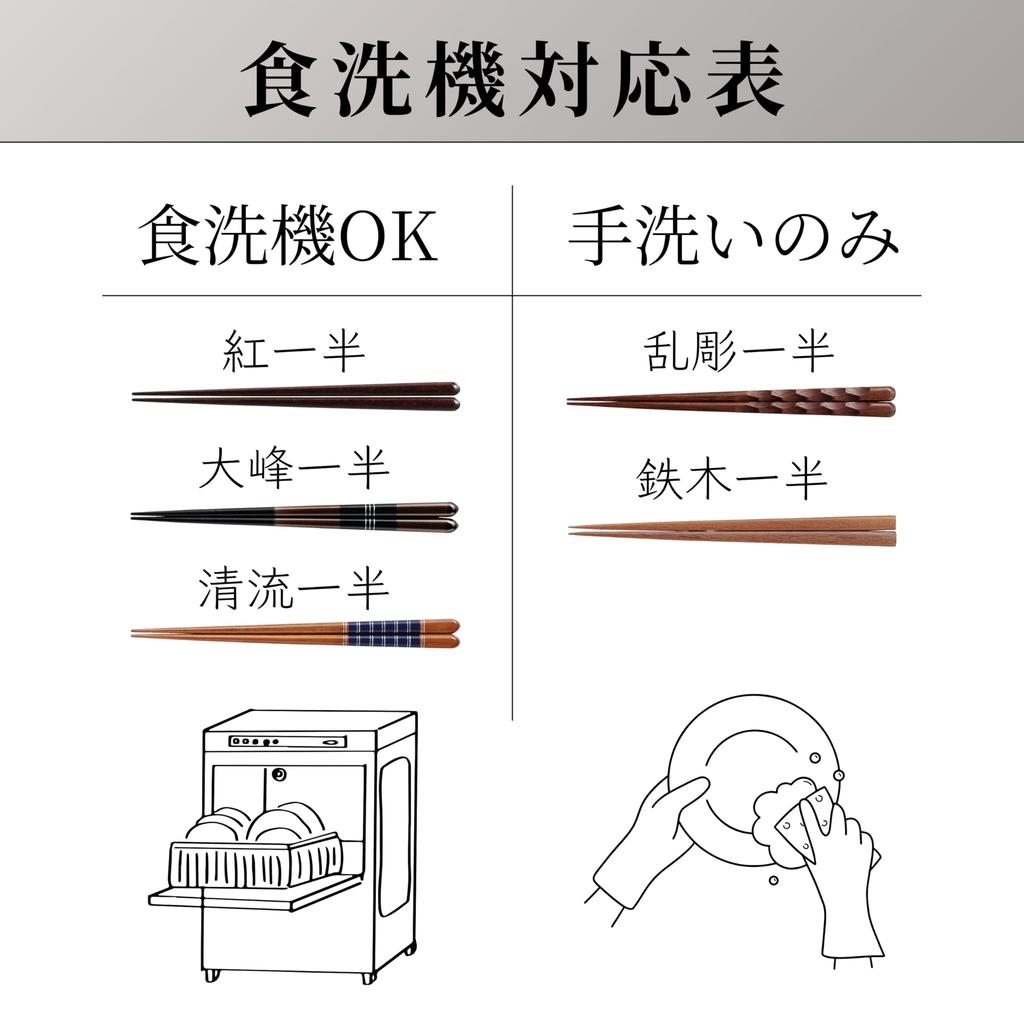 食洗機対応表

食洗機OK

紅一半

大峰一半

清流一半

手洗いのみ

乱彫一半

鉄木一半