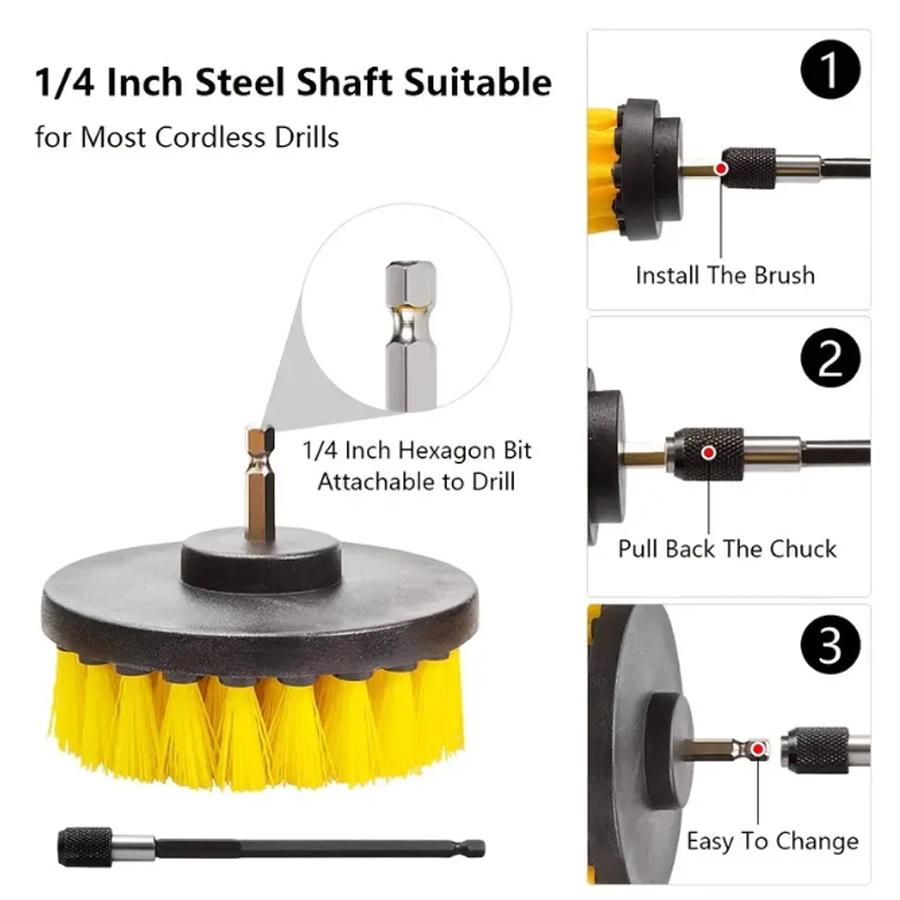 1/4 Inch Steel Shaft Suitable

for Most Cordless Drills

1/4 Inch Hexagon Bit Attachable to Drill

1

Install The Brush

2

Pull Back The Chuck

3

Easy To Change