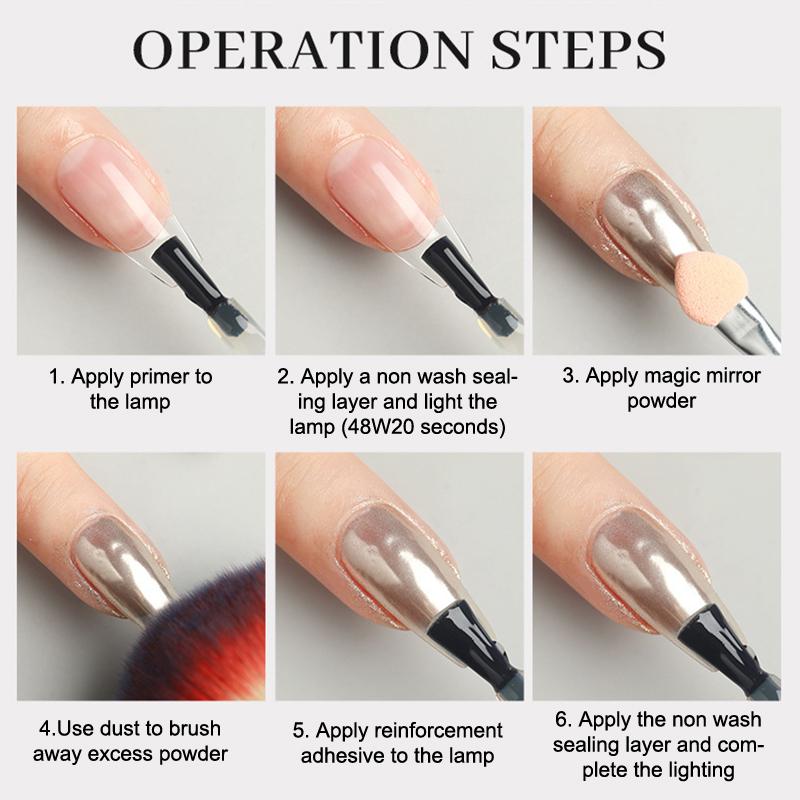 OPERATION STEPS

1. Apply primer to the lamp

2. Apply a non wash sealing layer and light the lamp (48W20 seconds)

3. Apply magic mirror powder

4.Use dust to brush away excess powder

5. Apply reinforcement adhesive to the lamp

6. Apply the non wash sealing layer and complete the lighting