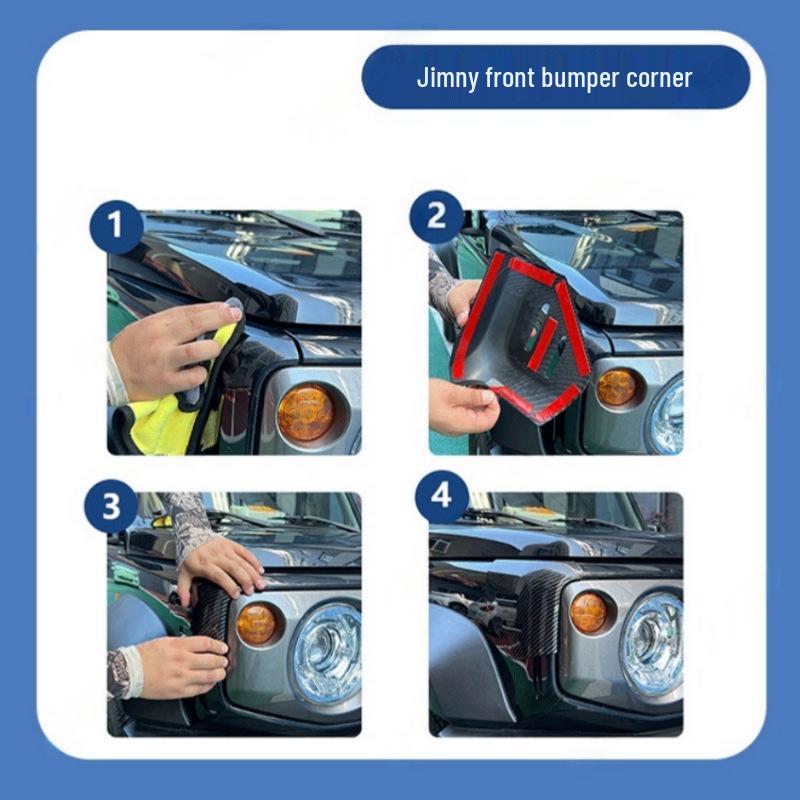 Jimny front bumper corner

1

2

3

4