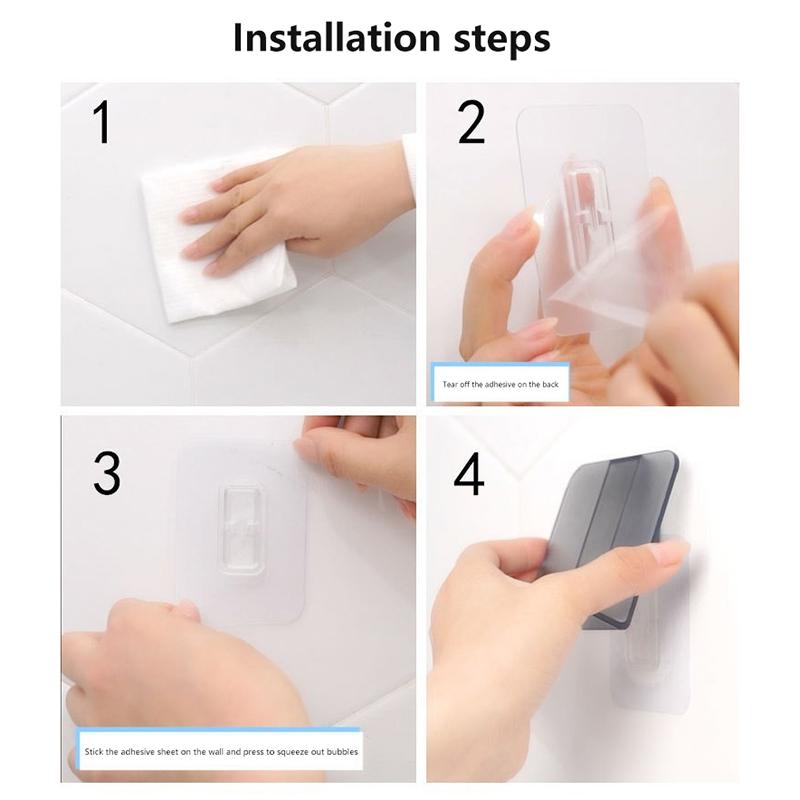 Installation steps

1

2

Tear off the adhesive on the back

3

Stick the adhesive sheet on the wall and press to squeeze out bubbles

4