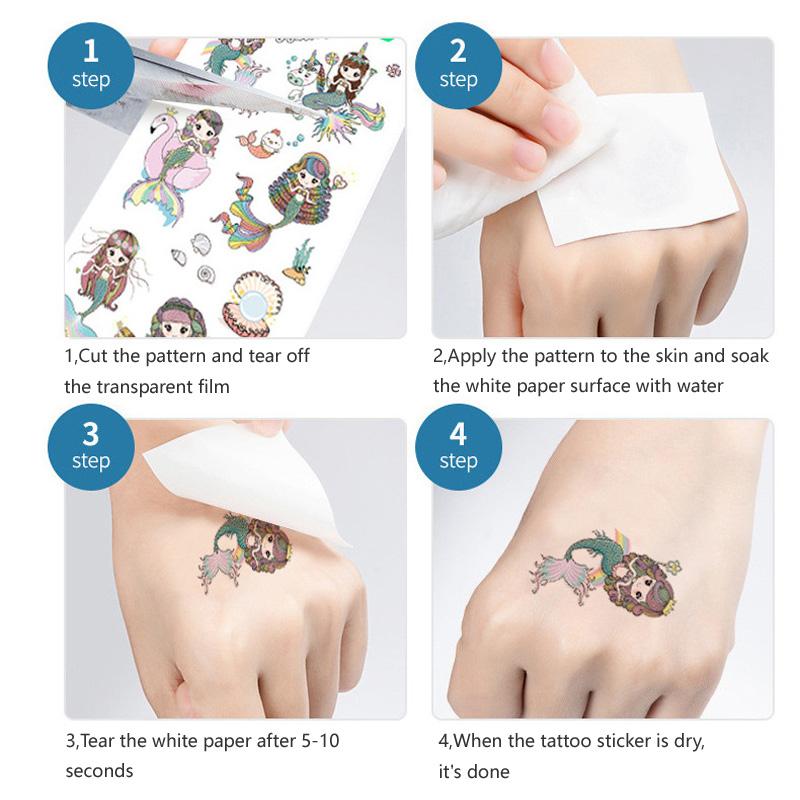 1
step

1,Cut the pattern and tear off the transparent film

2
step

2,Apply the pattern to the skin and soak the white paper surface with water

3
step

3,Tear the white paper after 5-10 seconds

4
step

4,When the tattoo sticker is dry, it's done