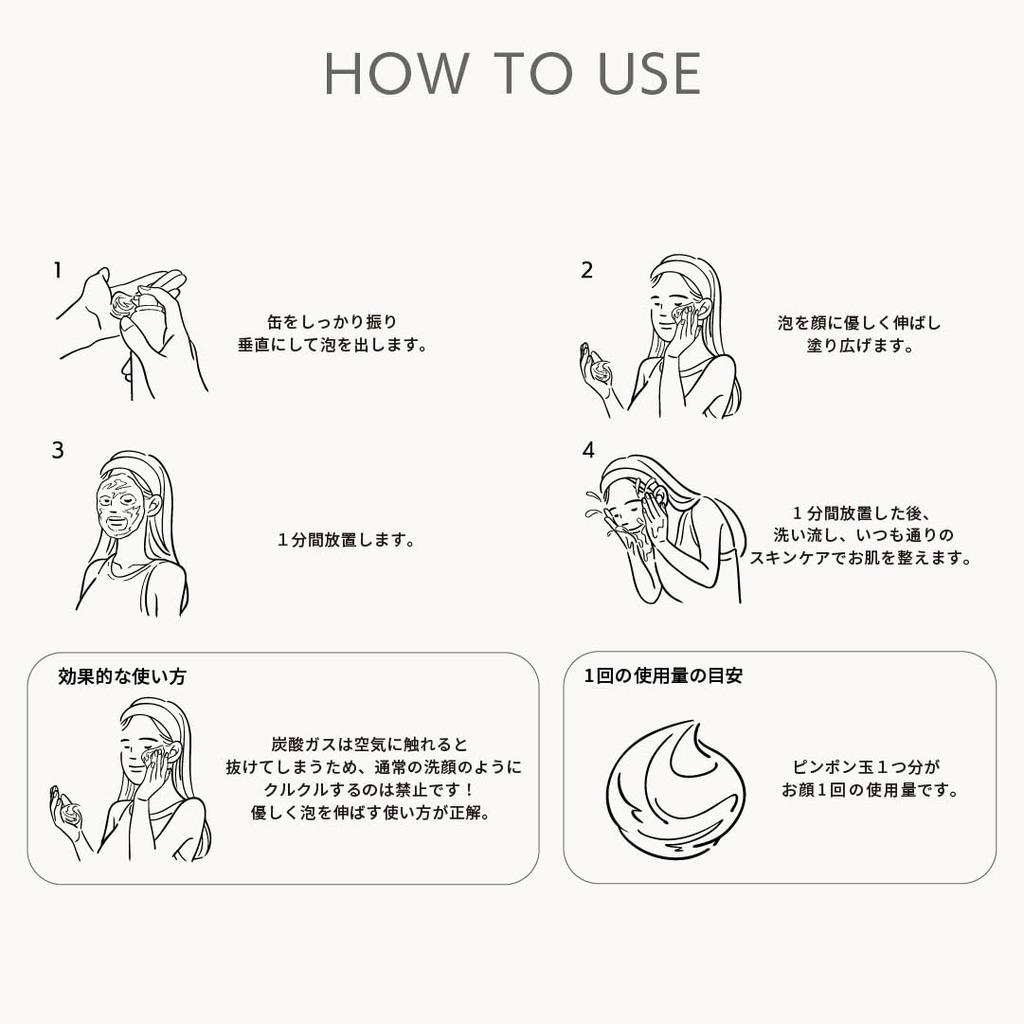 HOW TO USE

1

缶をしっかり振り
垂直にして泡を出します。

2

泡を顔に優しく伸ばし
塗り広げます。

3

１分間放置します。

4

１分間放置した後、
洗い流し、いつも通りの
スキンケアでお肌を整えます。

効果的な使い方

炭酸ガスは空気に触れると
抜けてしまうため、通常の洗顔のように
クルクルするのは禁止です！
優しく泡を伸ばす使い方が正解。

1回の使用量の目安

ピンポン玉１つ分が
お顔１回の使用量です。