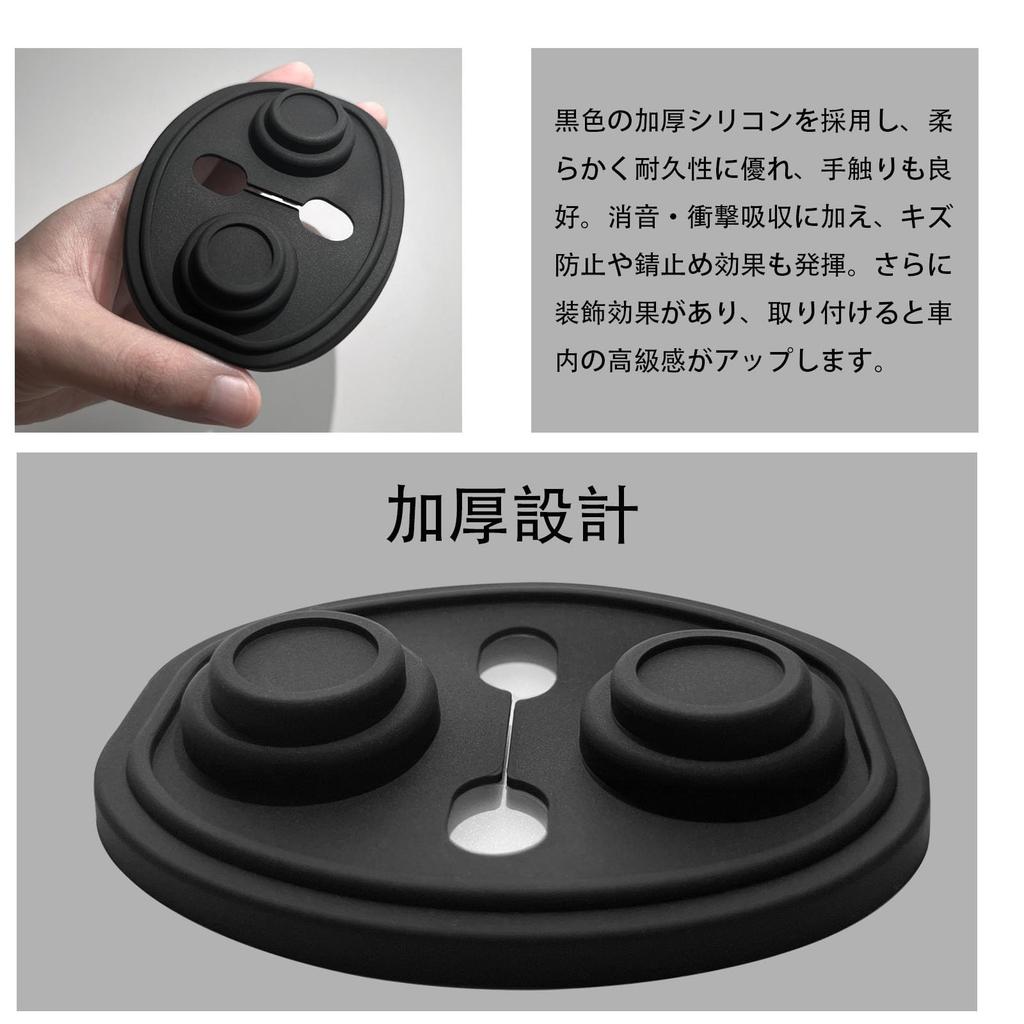 黒色の加厚シリコンを採用し、柔らかく耐久性に優れ、手触りも良好。消音・衝撃吸収に加え、キズ防止や錆止め効果も発揮。さらに装飾効果があり、取り付けると車内の高級感がアップします。

加厚設計