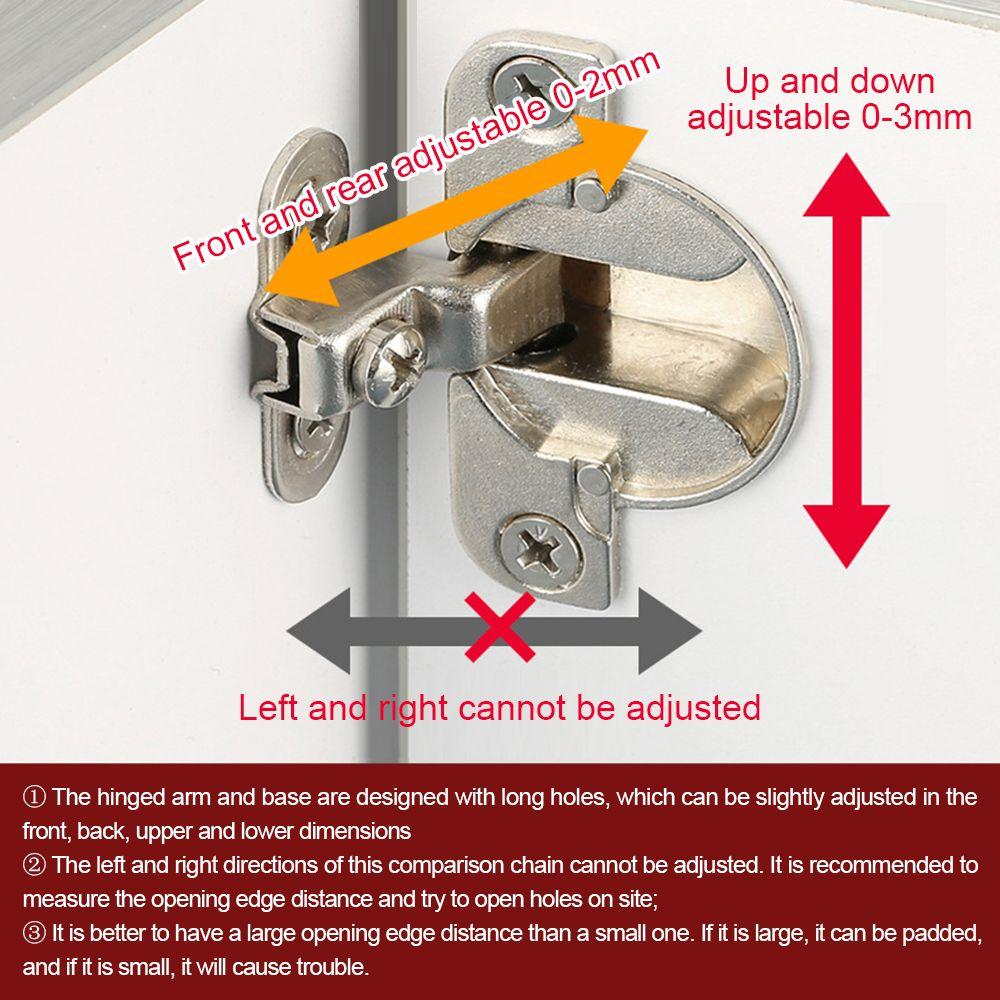 Front and rear adjustable 0-2mm

Up and down adjustable 0-3mm

Left and right cannot be adjusted

① The hinged arm and base are designed with long holes, which can be slightly adjusted in the front, back, upper and lower dimensions
② The left and right directions of this comparison chain cannot be adjusted. It is recommended to measure the opening edge distance and try to open holes on site;
③ It is better to have a large opening edge distance than a small one. If it is large, it can be padded, and if it is small, it will cause trouble.