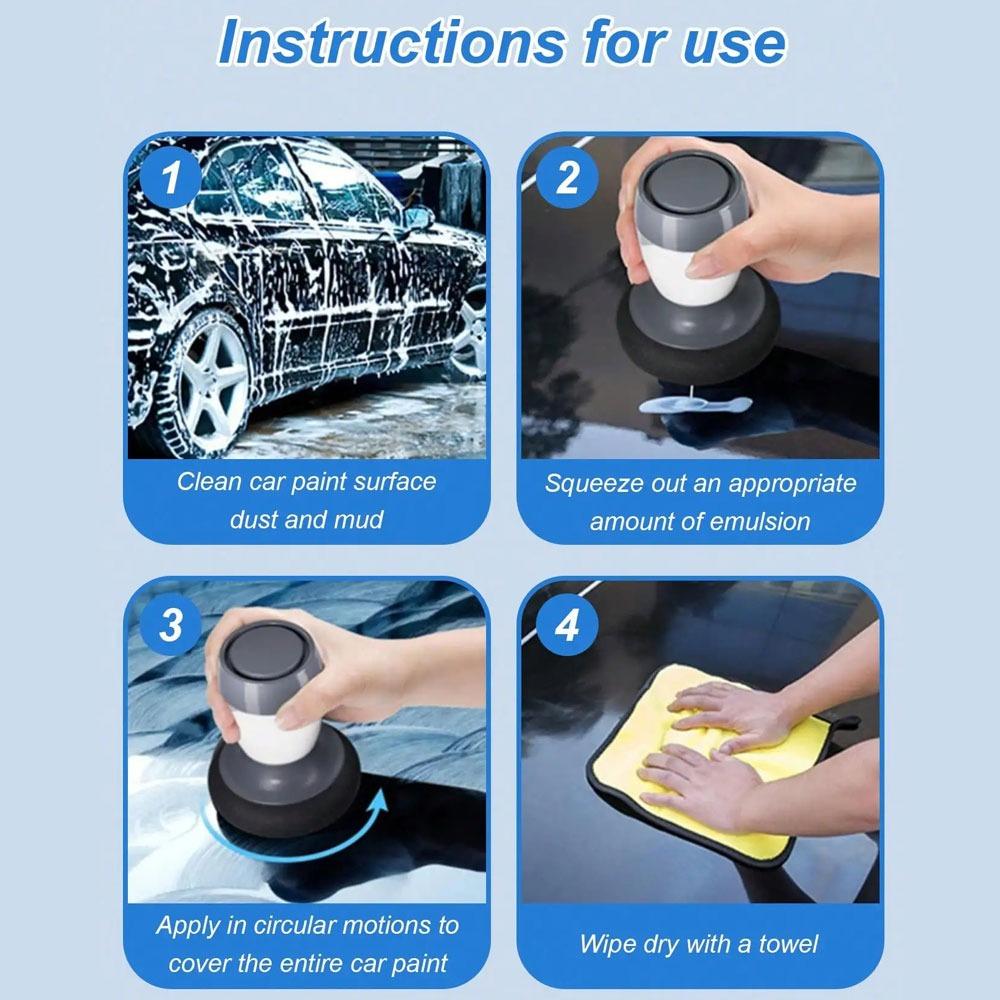 Instructions for use

1

Clean car paint surface dust and mud

2

Squeeze out an appropriate amount of emulsion

3

Apply in circular motions to cover the entire car paint

4

Wipe dry with a towel