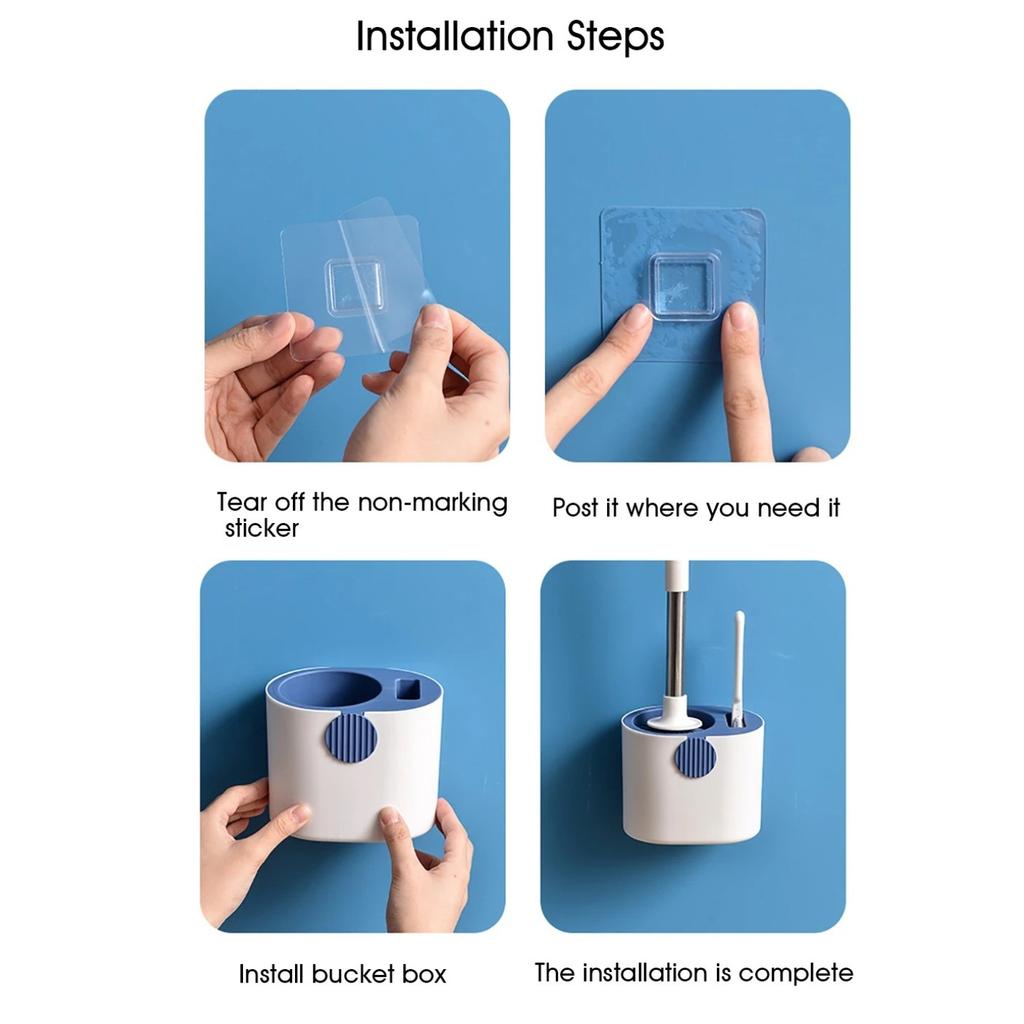 Installation Steps

Tear off the non-marking sticker

Post it where you need it

Install bucket box

The installation is complete