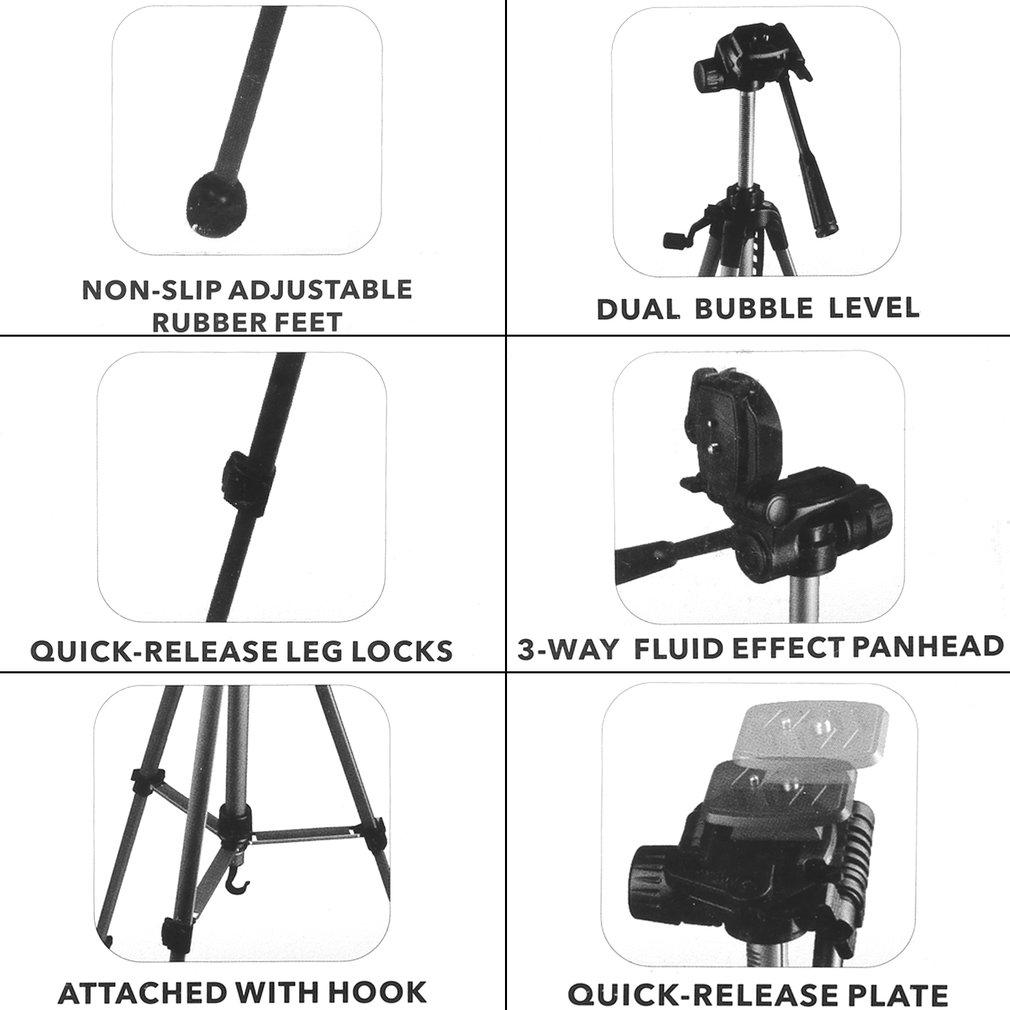 NON-SLIP ADJUSTABLE RUBBER FEET

DUAL BUBBLE LEVEL

QUICK-RELEASE LEG LOCKS

3-WAY FLUID EFFECT PANHEAD

ATTACHED WITH HOOK

QUICK-RELEASE PLATE