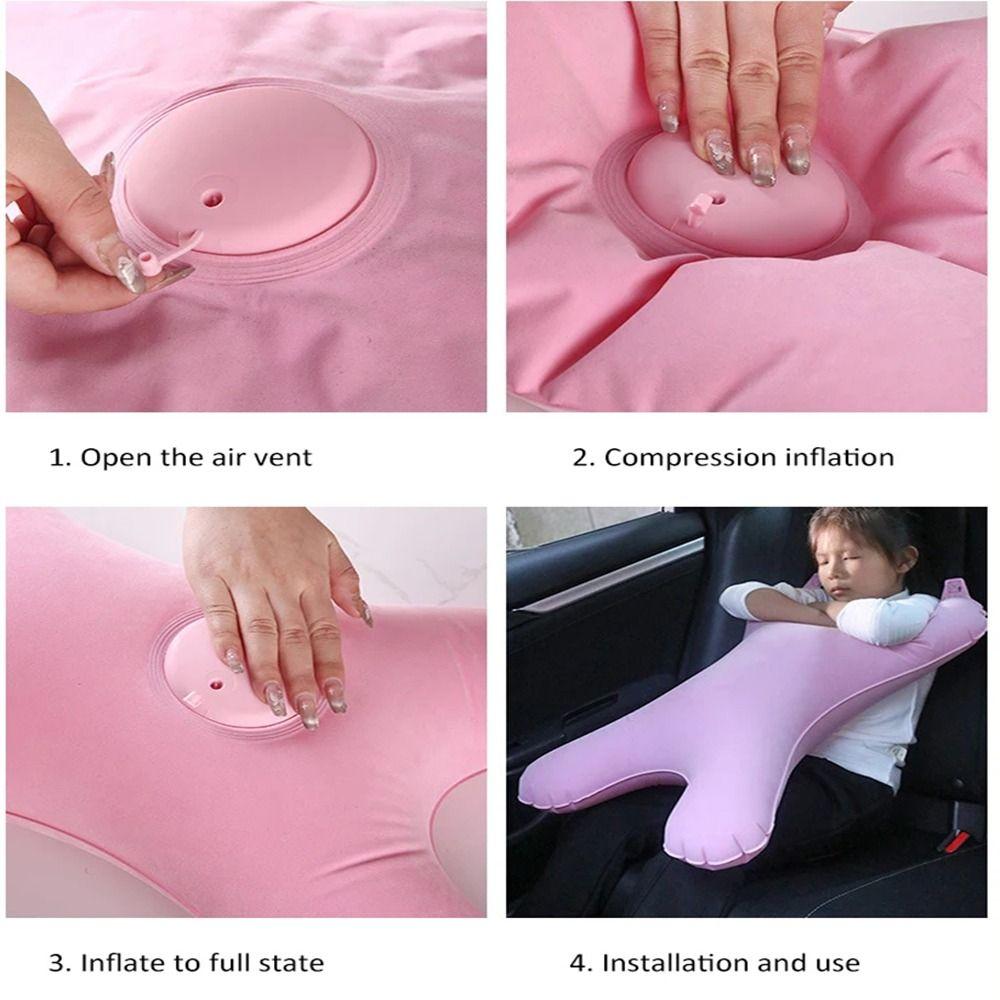 1. Open the air vent

2. Compression inflation

3. Inflate to full state

4. Installation and use