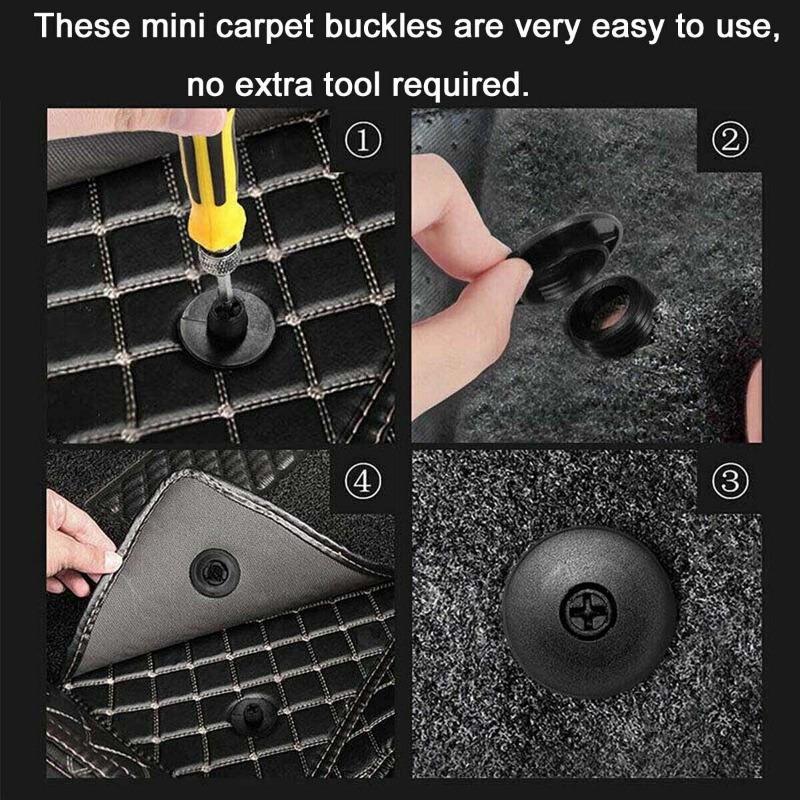 These mini carpet buckles are very easy to use, no extra tool required.

①

②

④

③