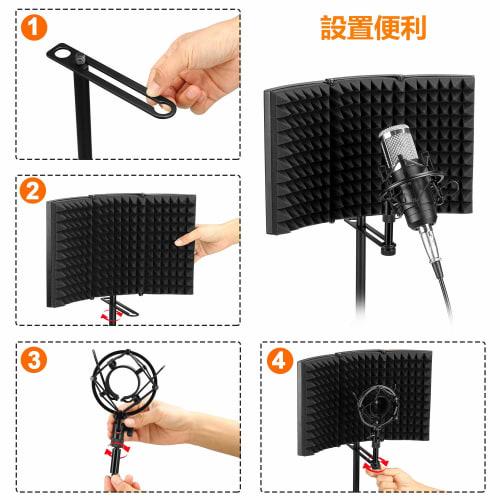 1

設置便利

2

3

4