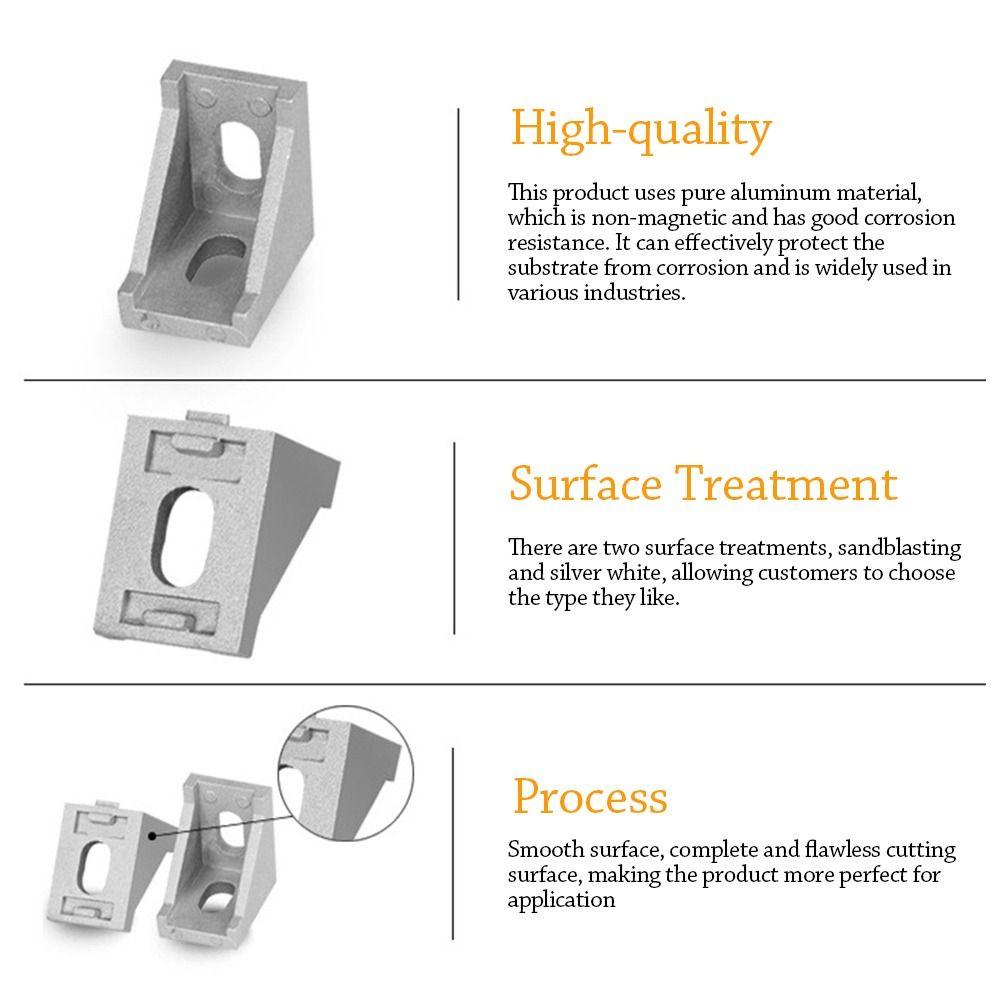 High-quality

This product uses pure aluminum material, which is non-magnetic and has good corrosion resistance. It can effectively protect the substrate from corrosion and is widely used in various industries.

Surface Treatment

There are two surface treatments, sandblasting and silver white, allowing customers to choose the type they like.

Process

Smooth surface, complete and flawless cutting surface, making the product more perfect for application