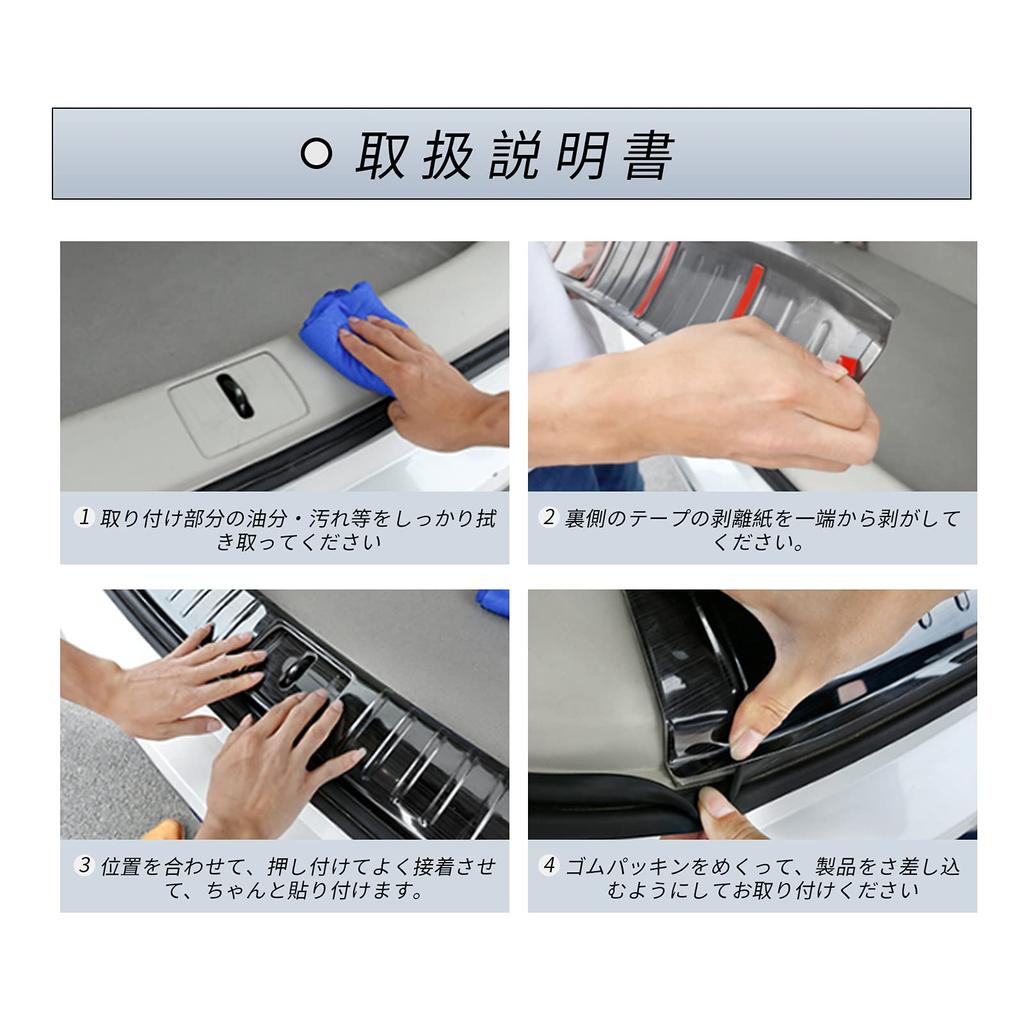 ○ 取扱説明書

1 取り付け部分の油分・汚れ等をしっかり拭き取ってください

2 裏側のテープの剥離紙を一端から剥がしてください。

3 位置を合わせて、押し付けてよく接着させて、ちゃんと貼り付けます。

4 ゴムパッキンをめくって、製品をさ差し込むようにしてお取り付けください